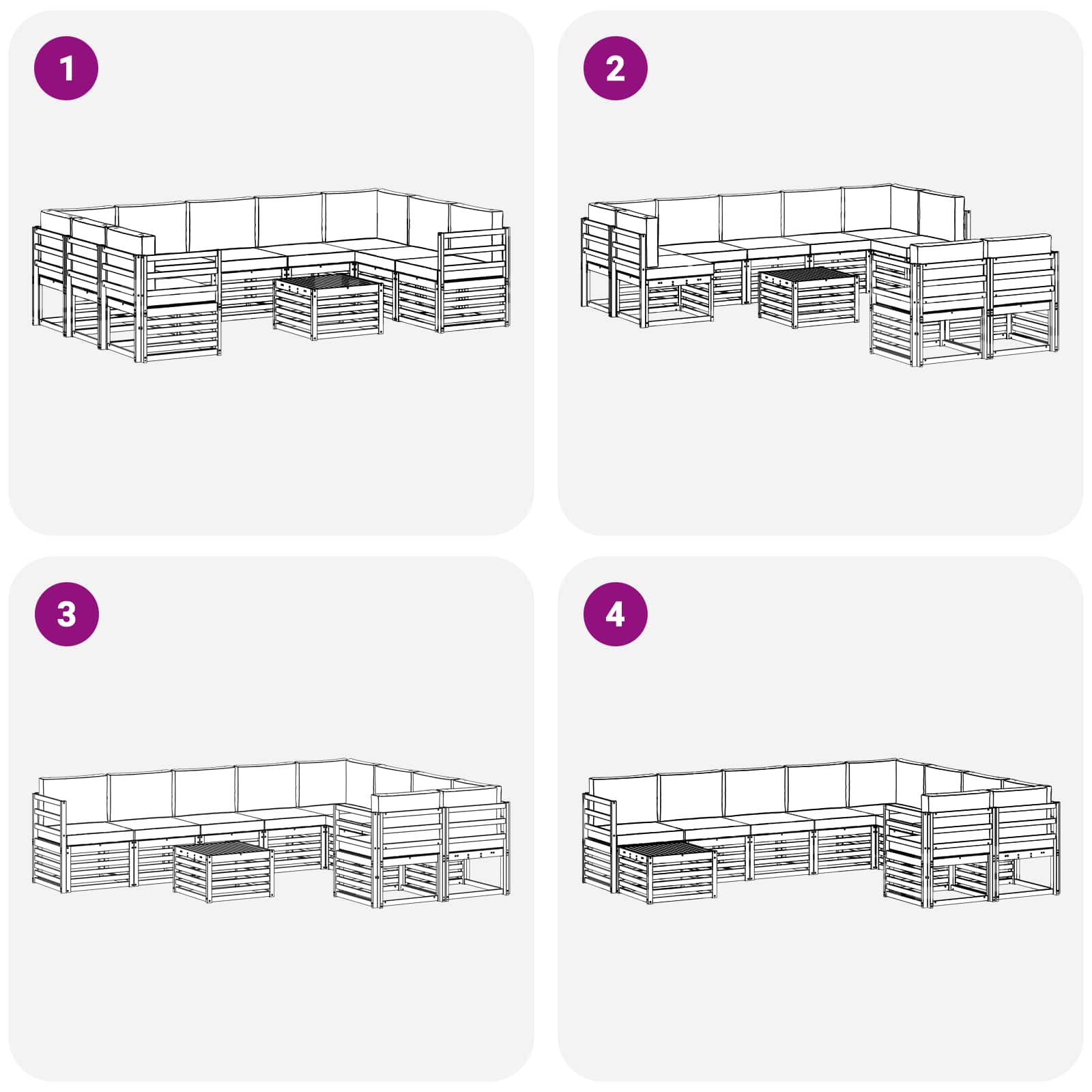 1

2

3

4