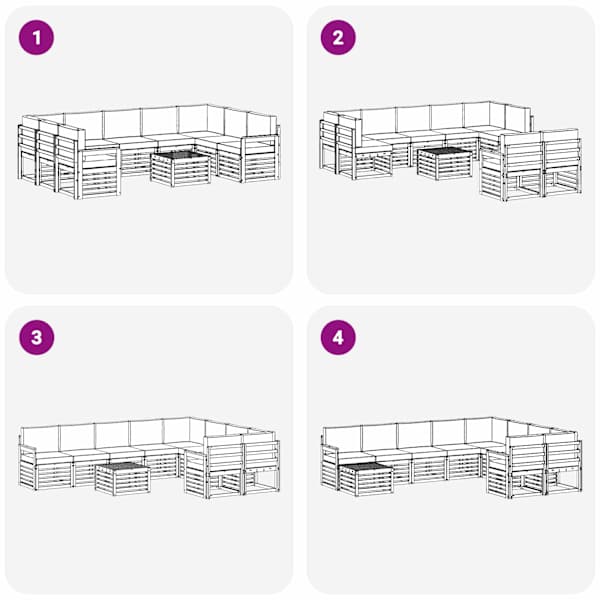 1

2

3

4