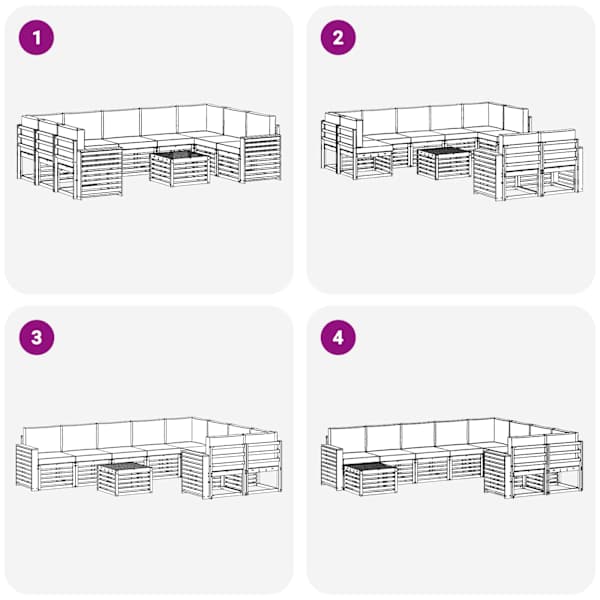 1

2

3

4