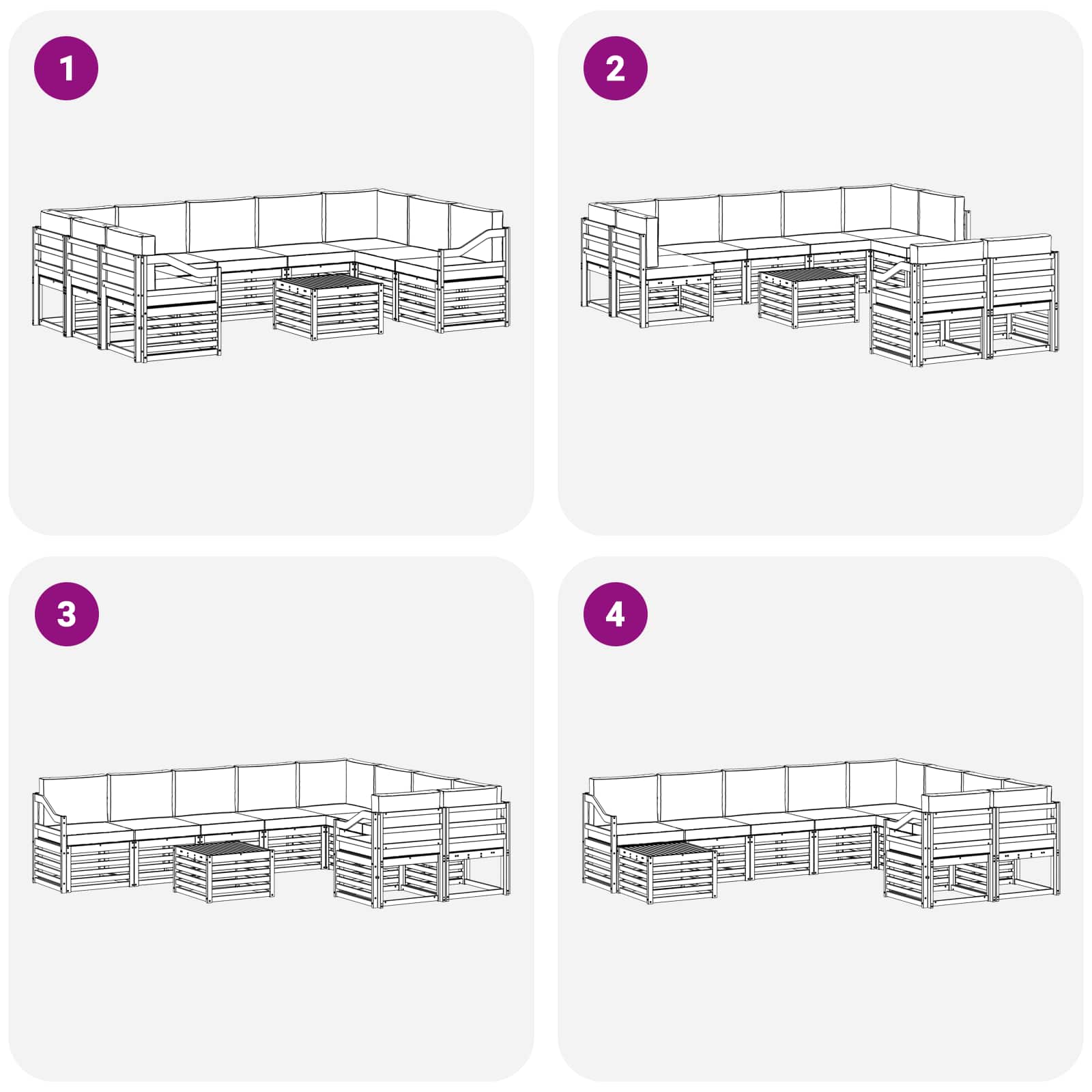 1

2

3

4