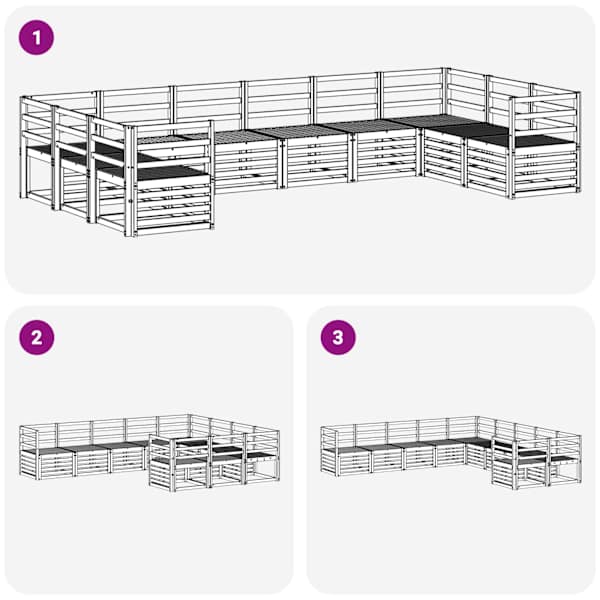 1

2

3