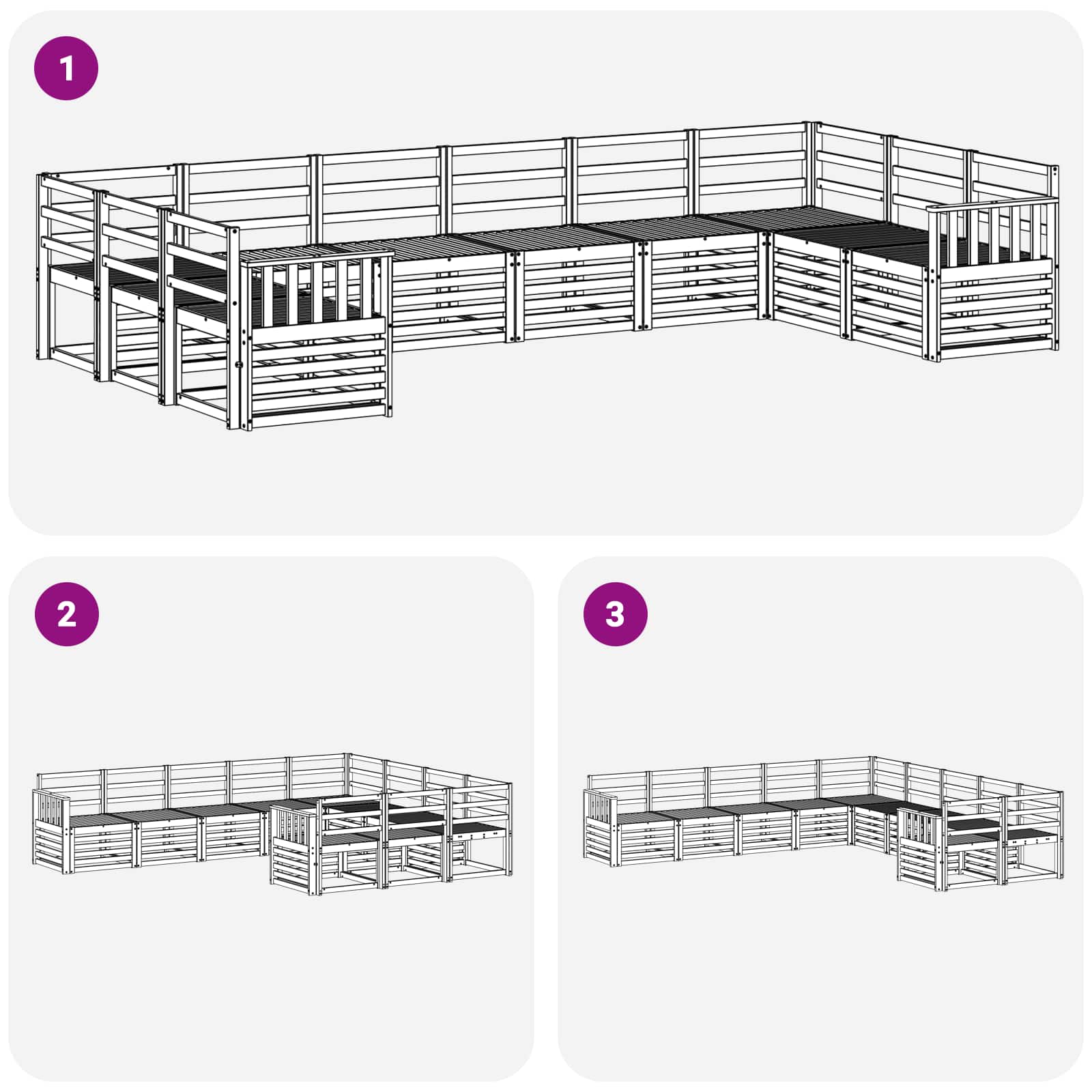 1

2

3