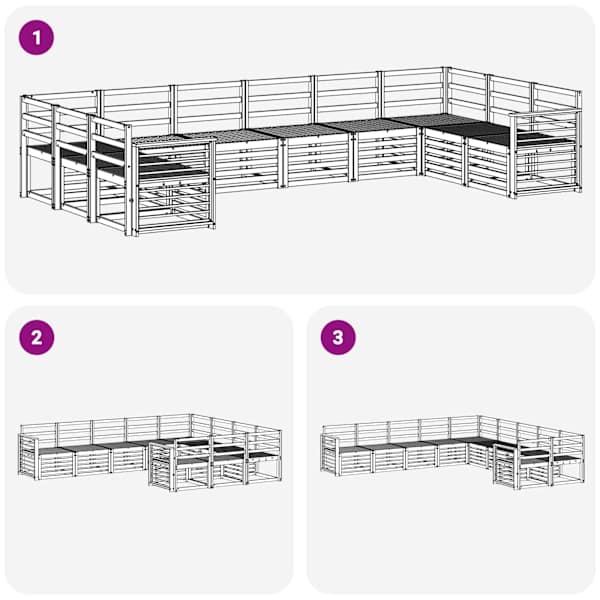 1

2

3