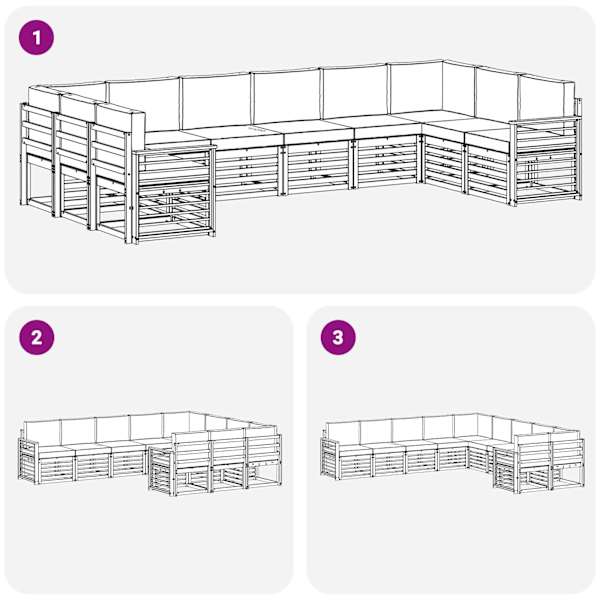 1

2

3