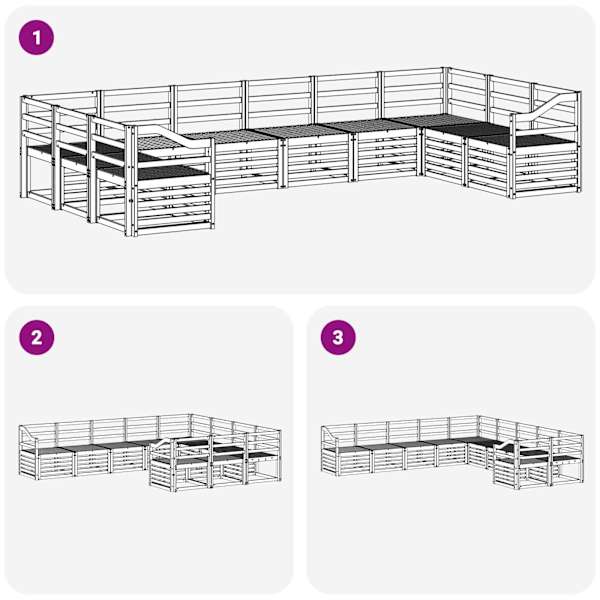 1

2

3