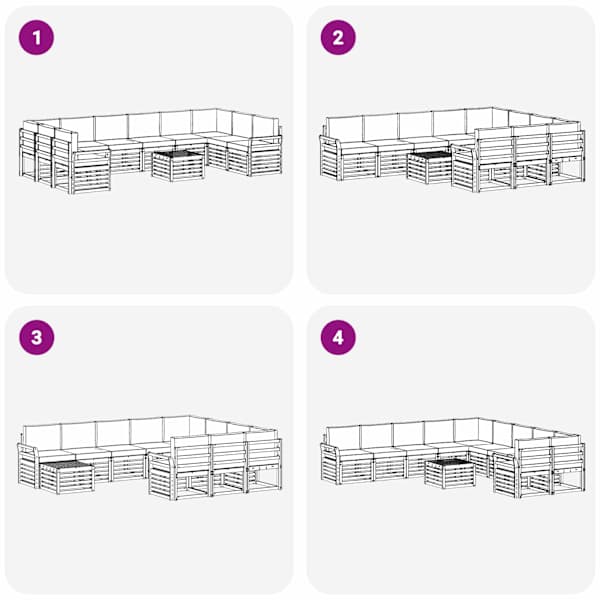 1

2

3

4