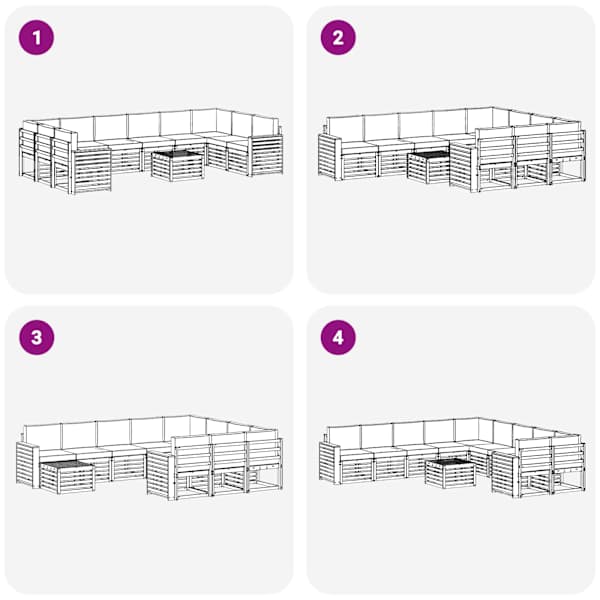 1

2

3

4