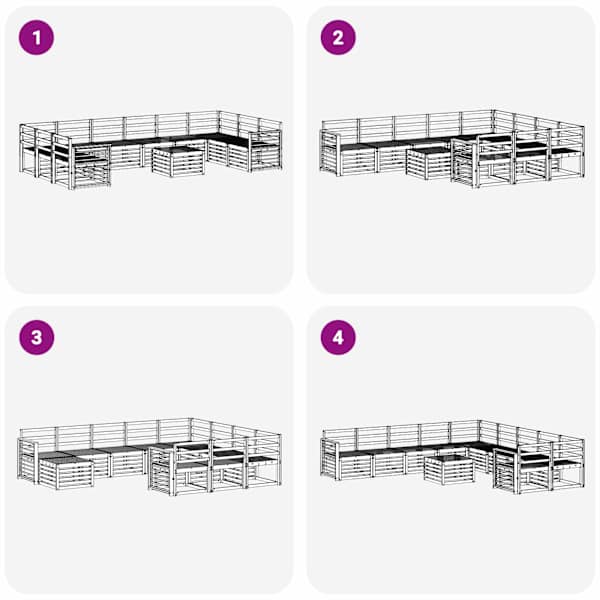 1

2

3

4