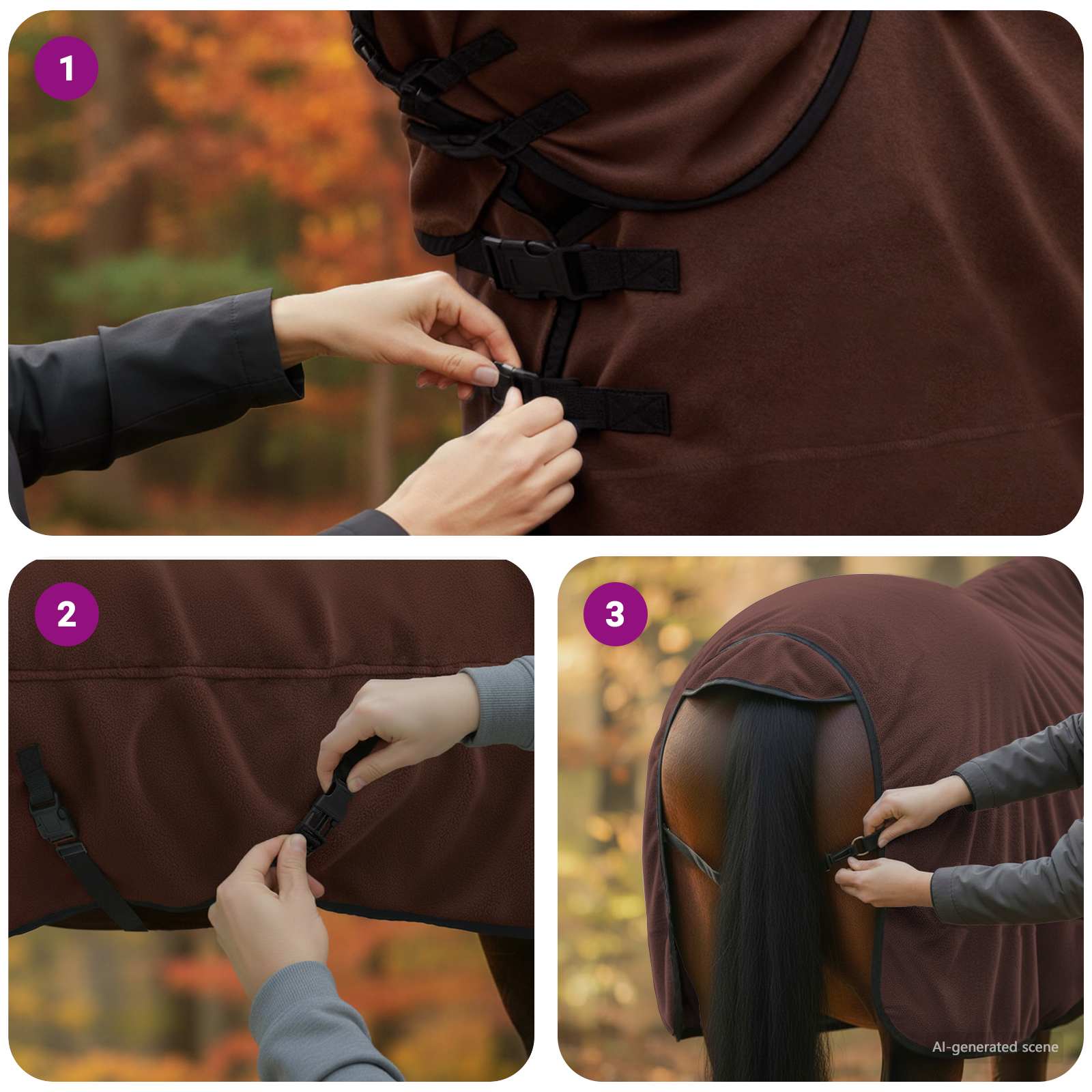 1

2

3

AI-generated scene