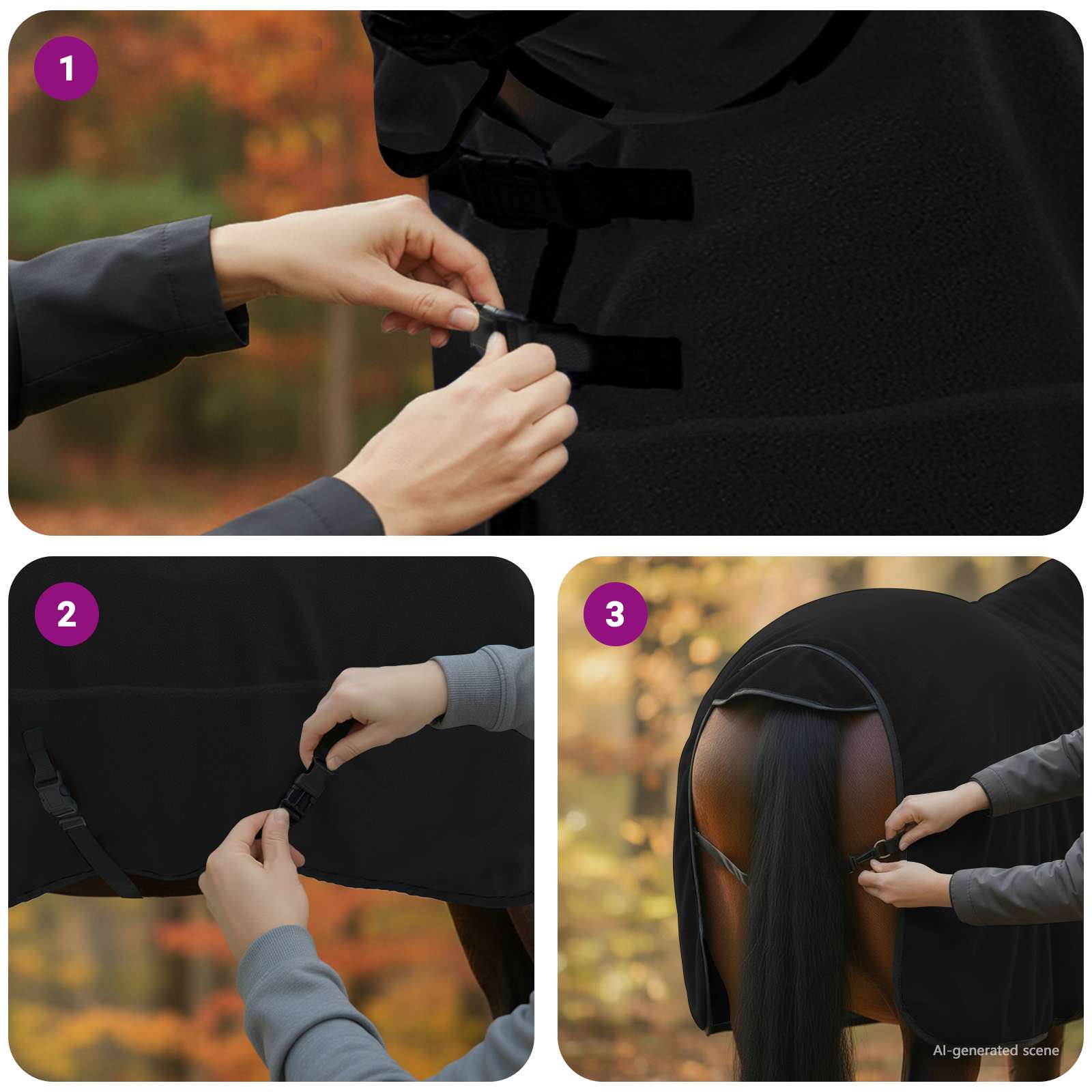 1

2

3

AI-generated scene