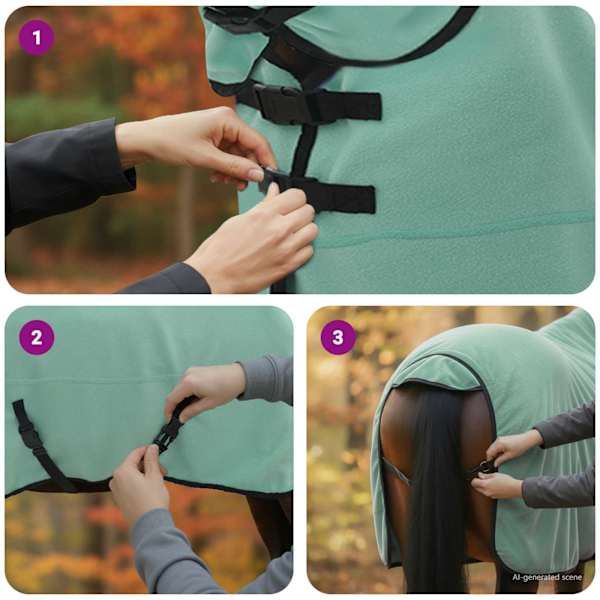 1

2

3

AI-generated scene