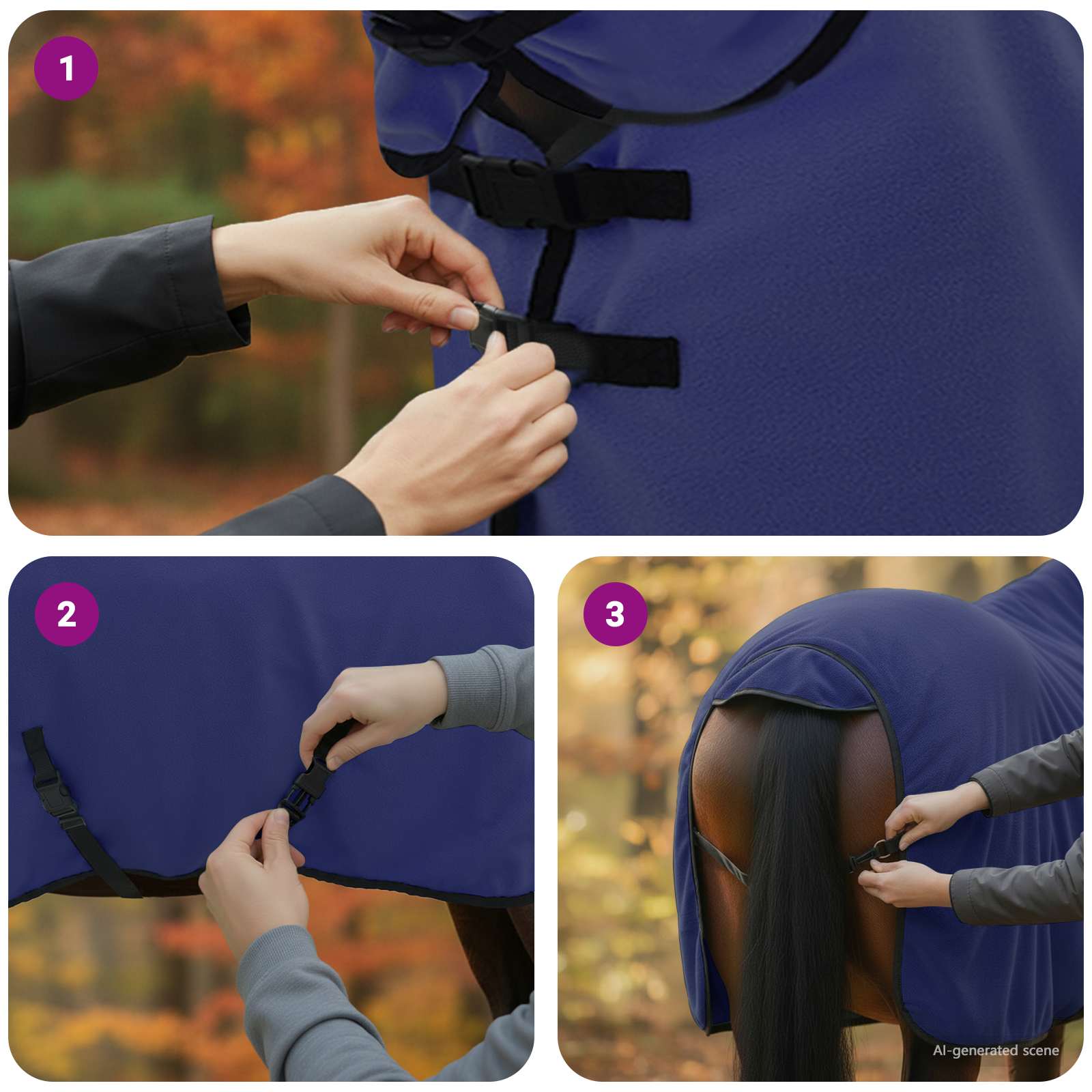 1

2

3

AI-generated scene