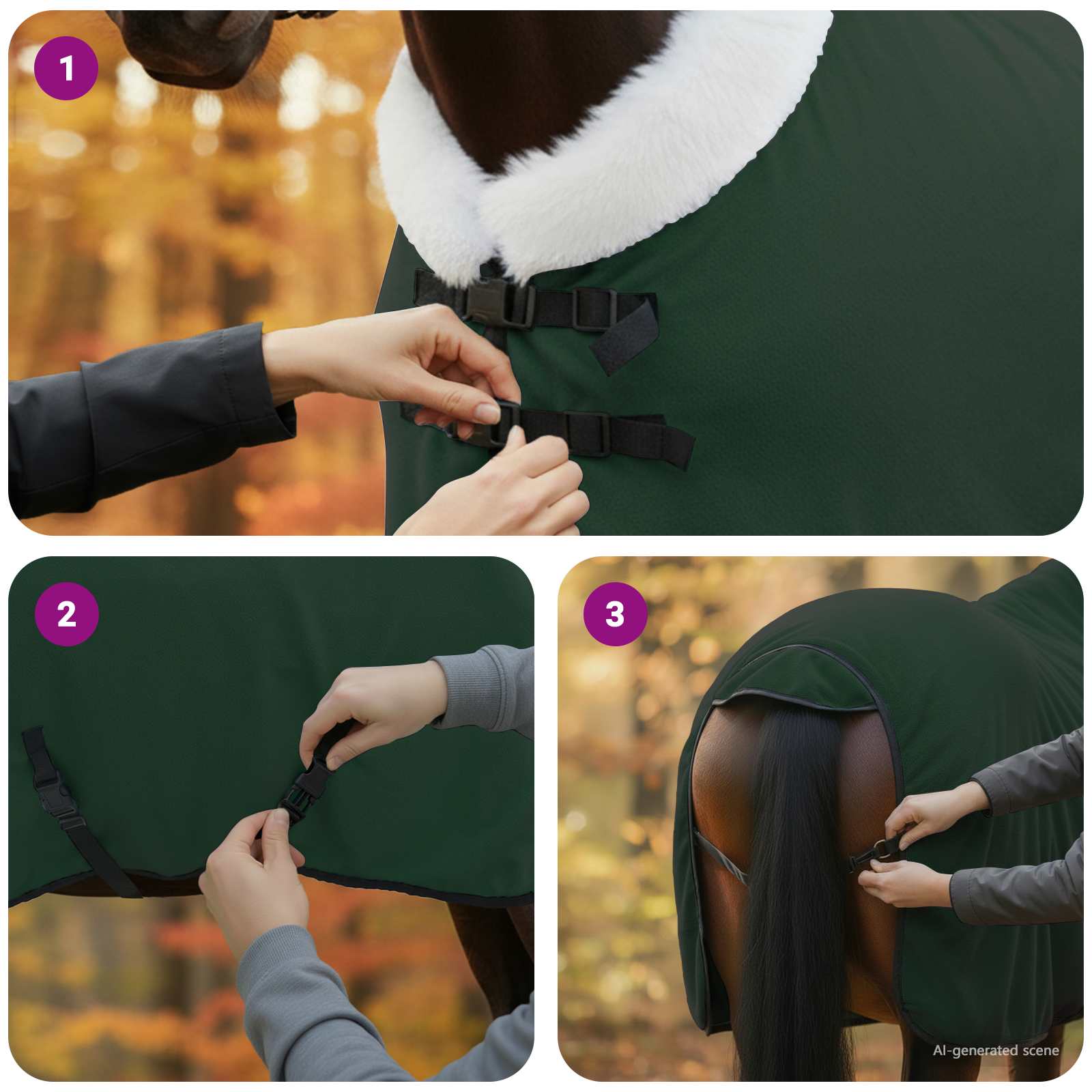 1

2

3

AI-generated scene