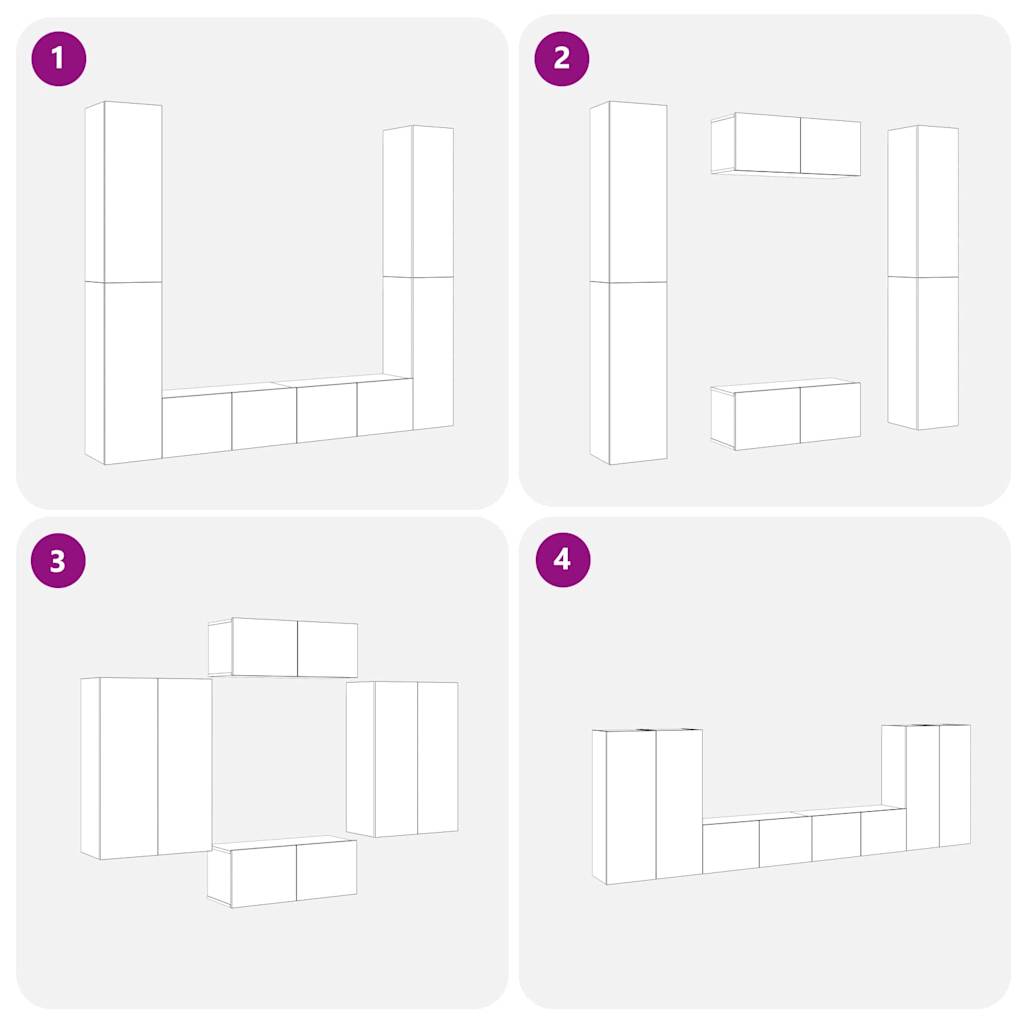 1

2

3

4