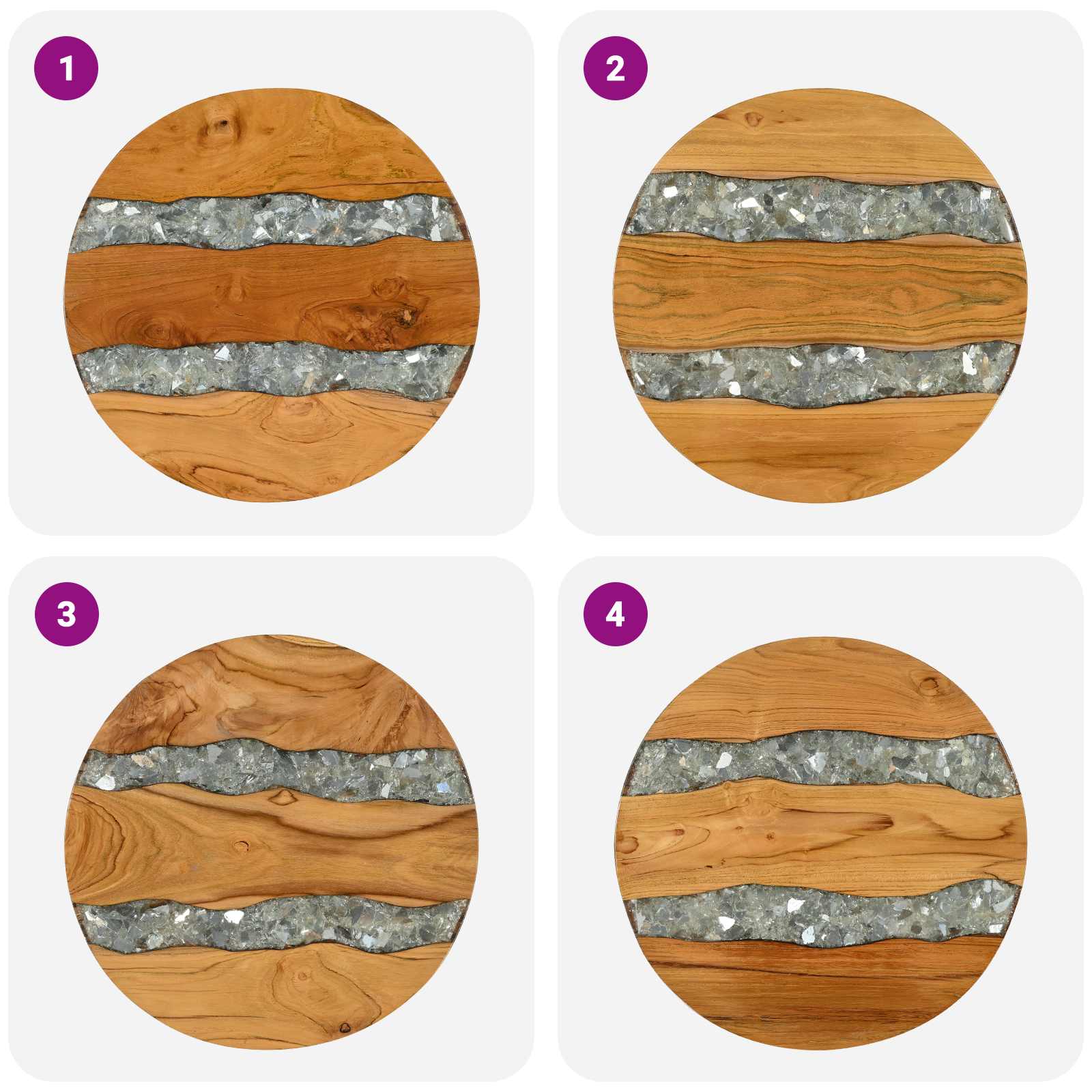 1

2

3

4