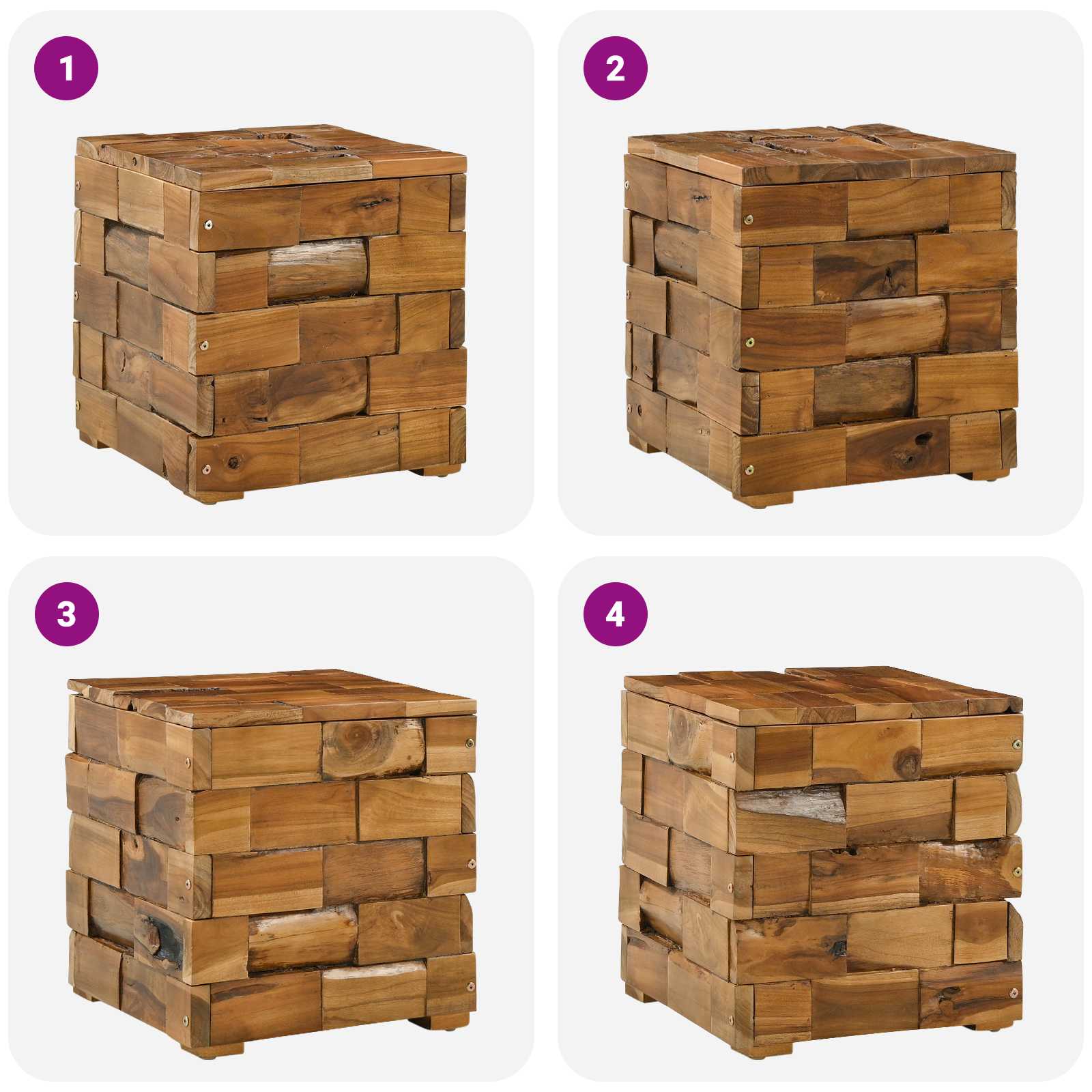 1

2

3

4