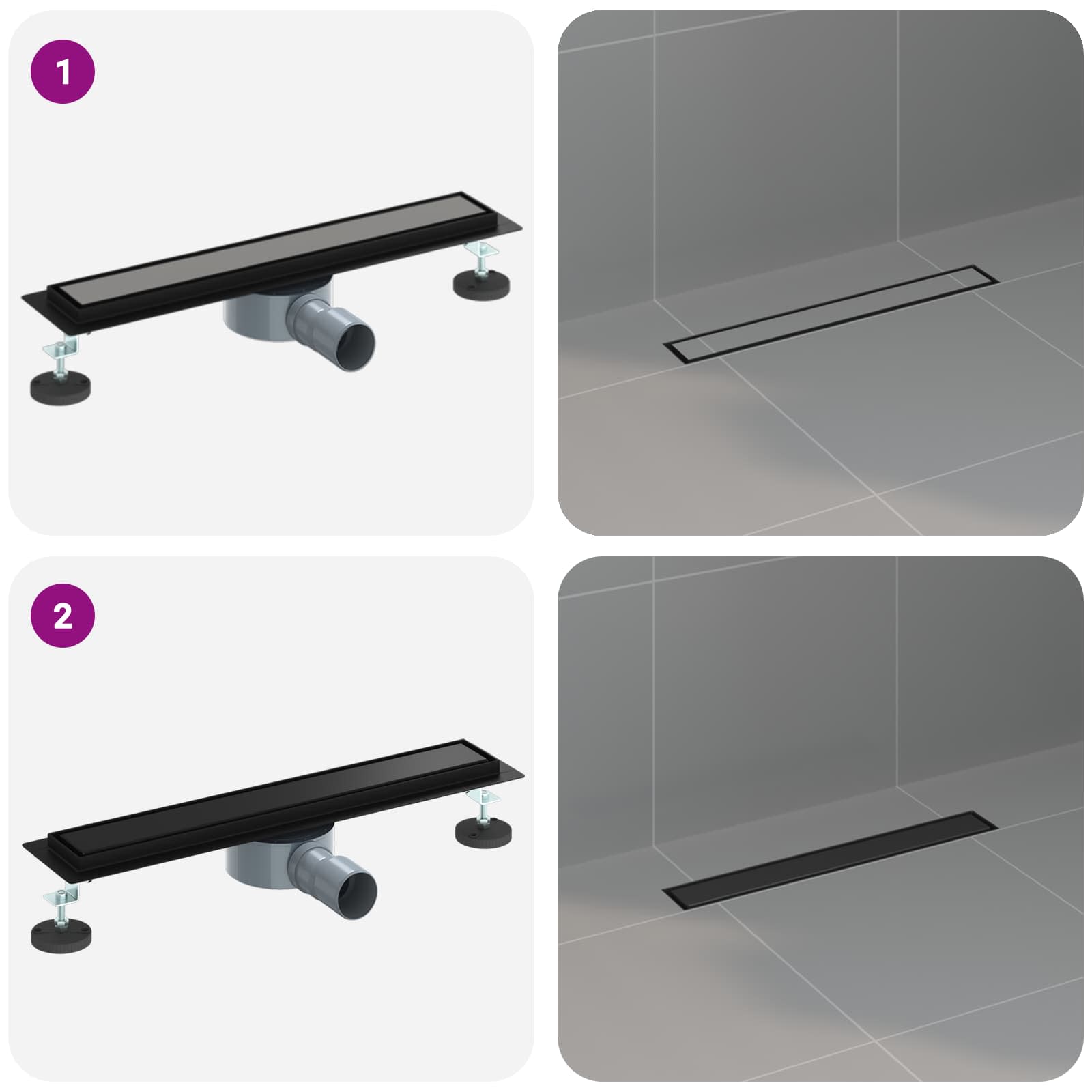 1

2