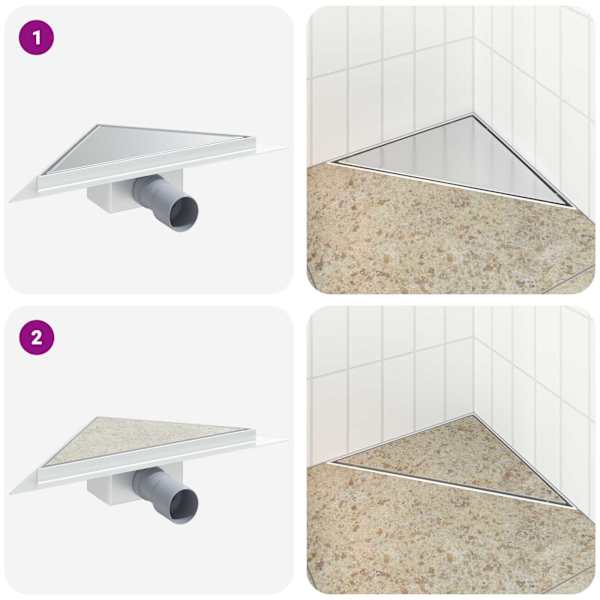 1

2