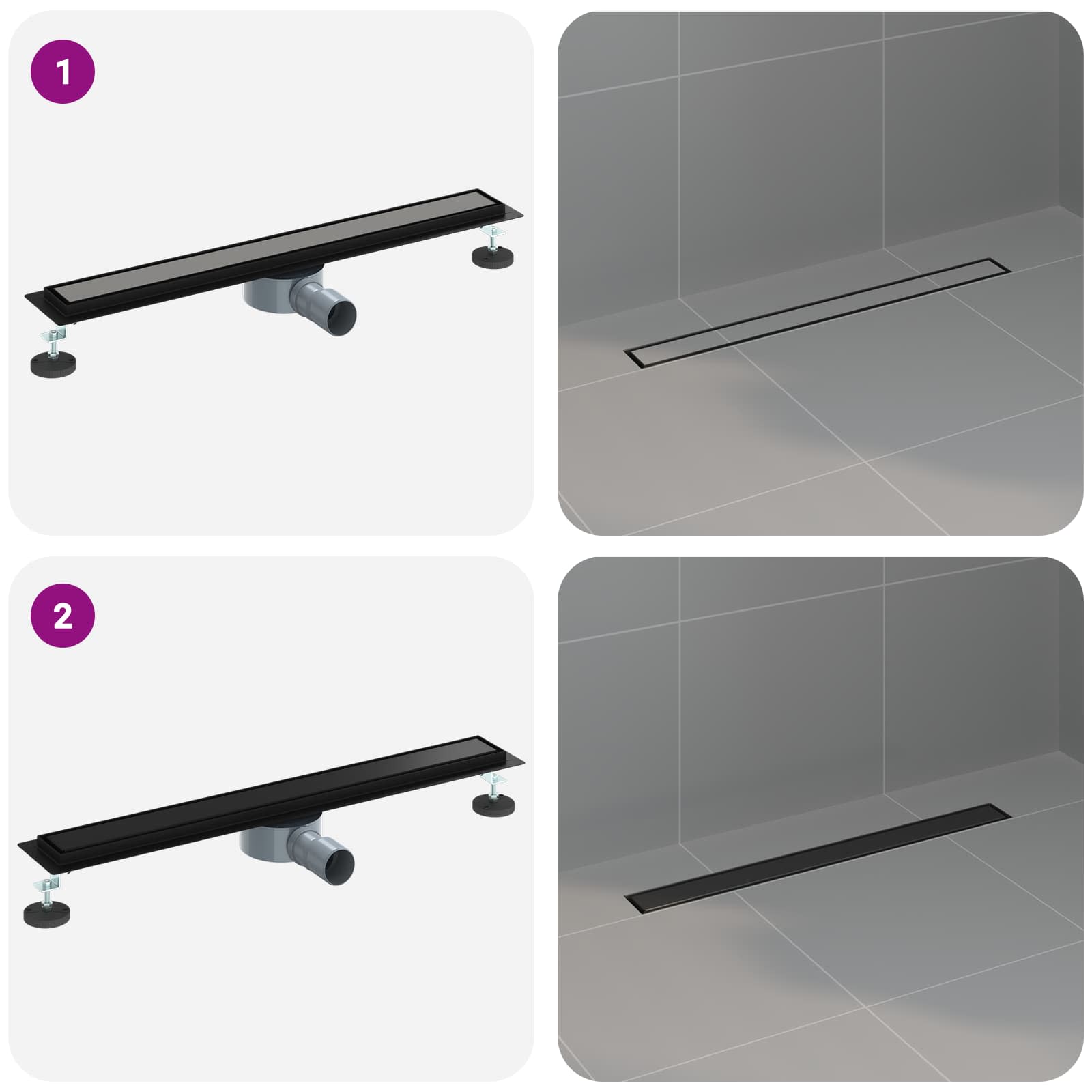 1

2