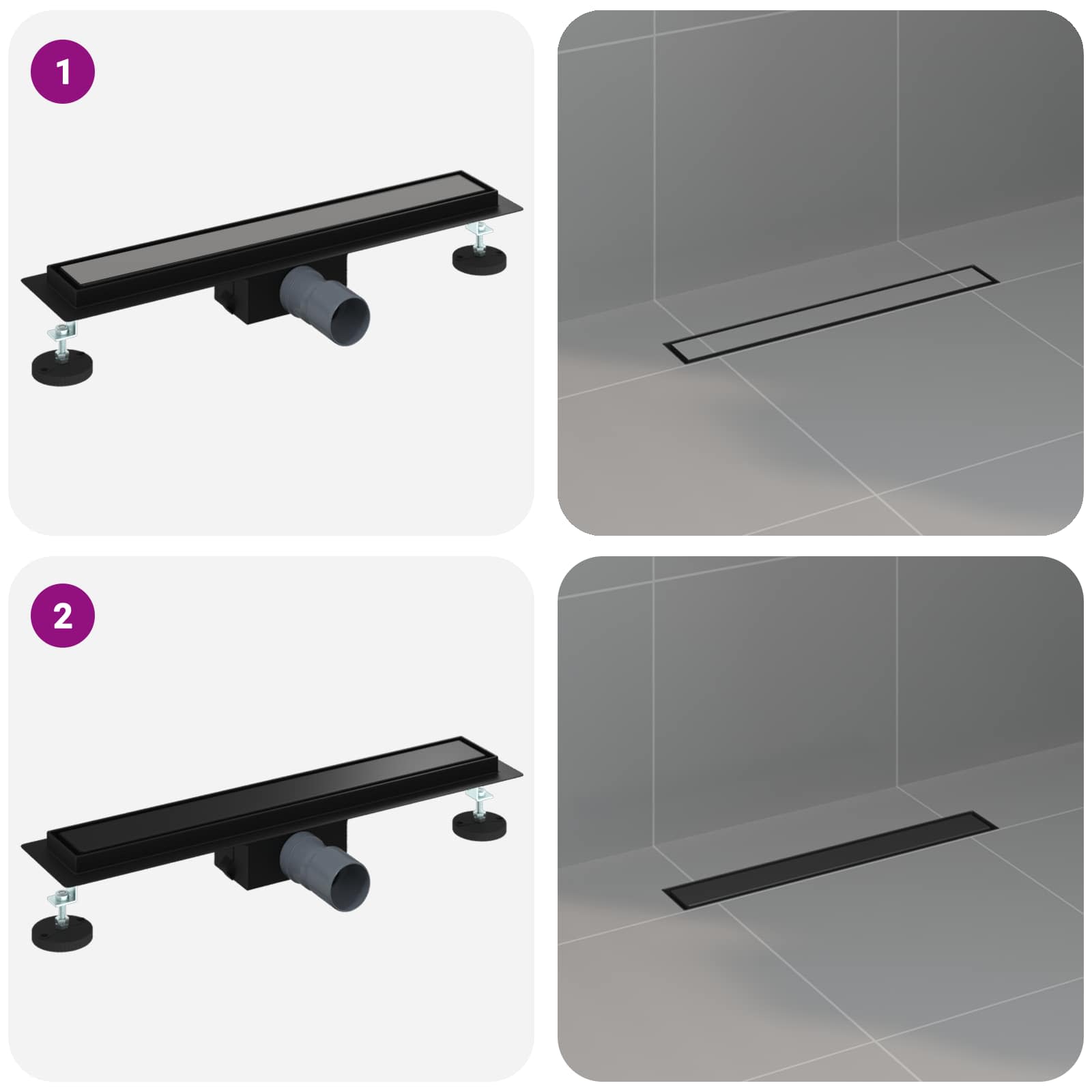 1

2