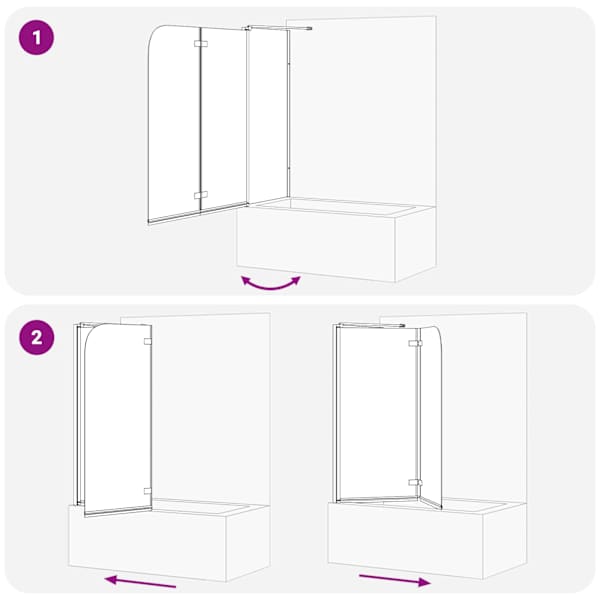 1

2