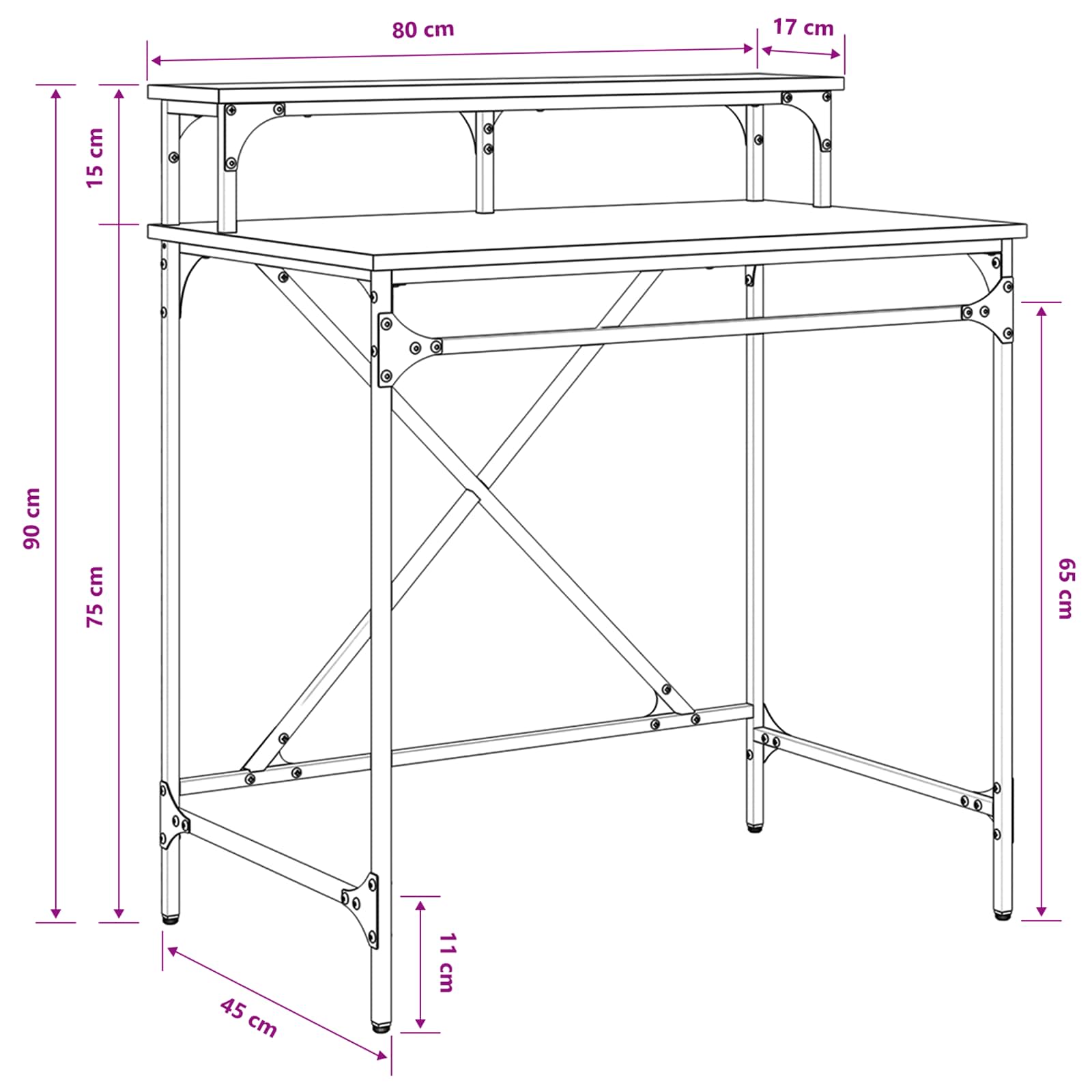 80 cm
17 cm
15 cm
90 cm
75 cm
65 cm
11 cm
45 cm