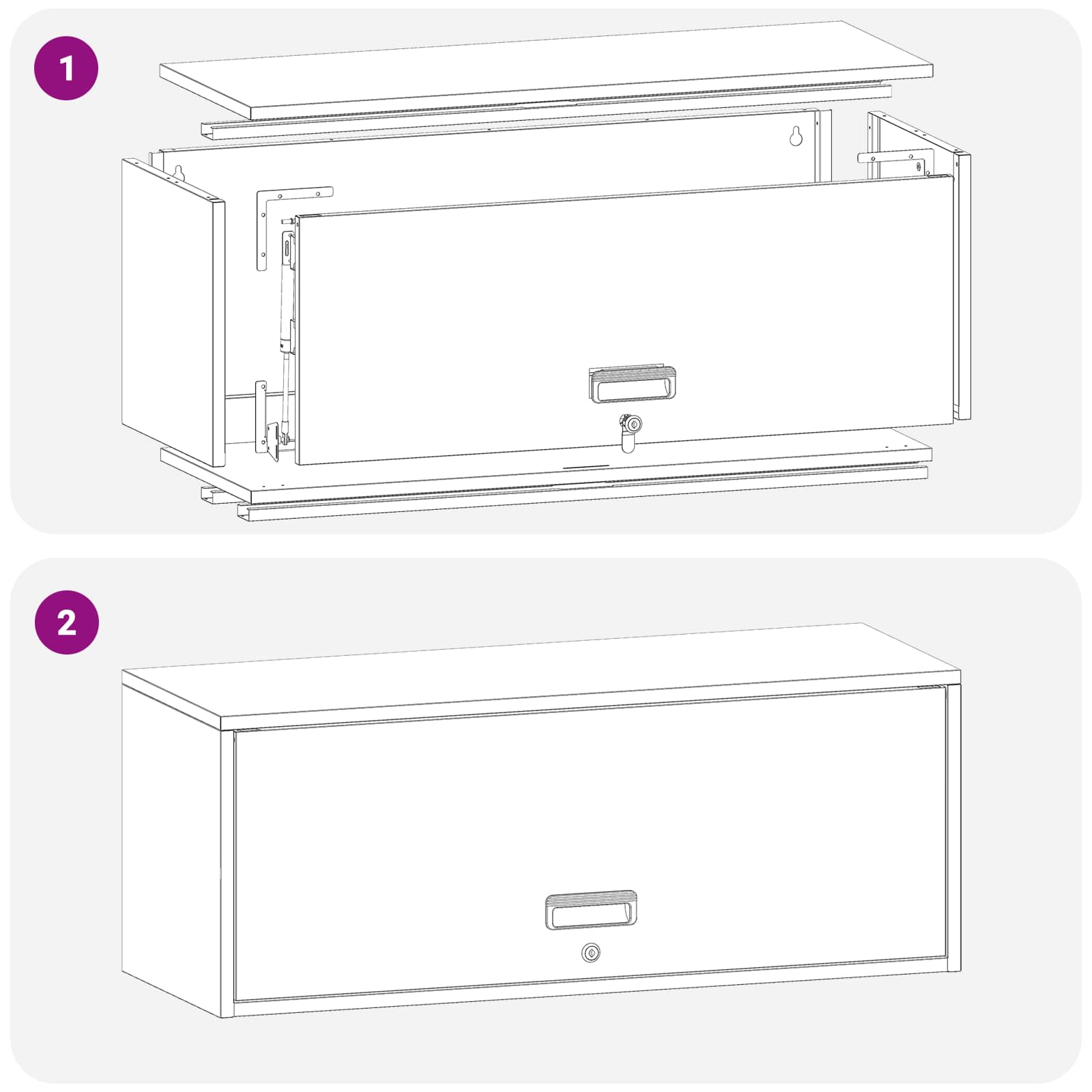 1

2