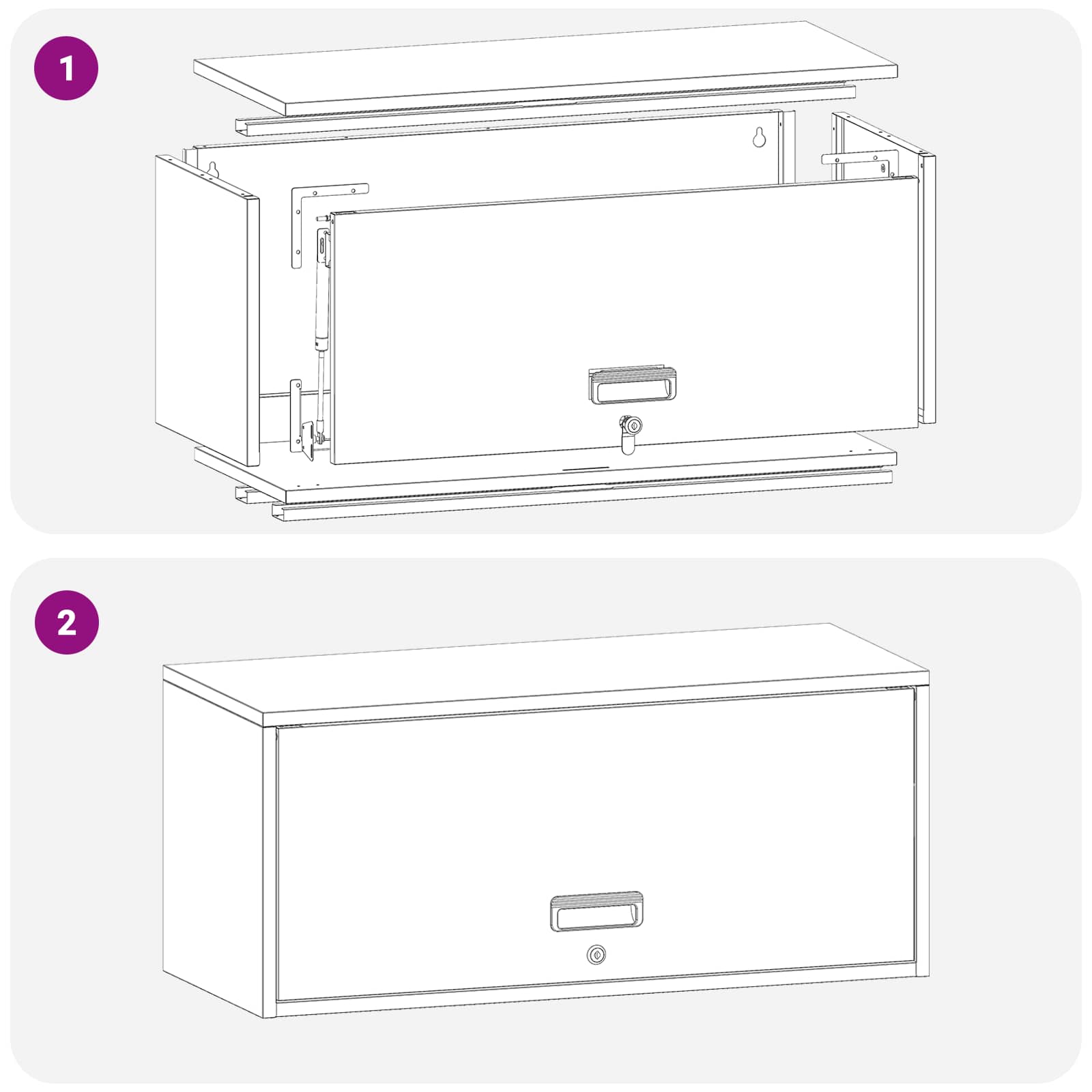 1

2