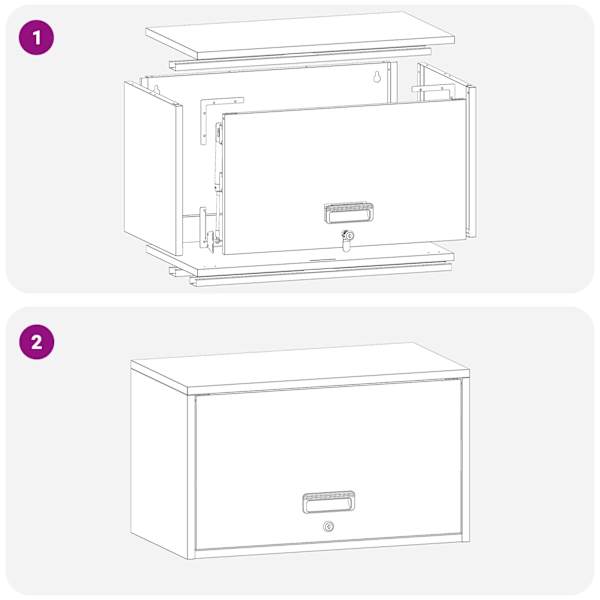 1

2