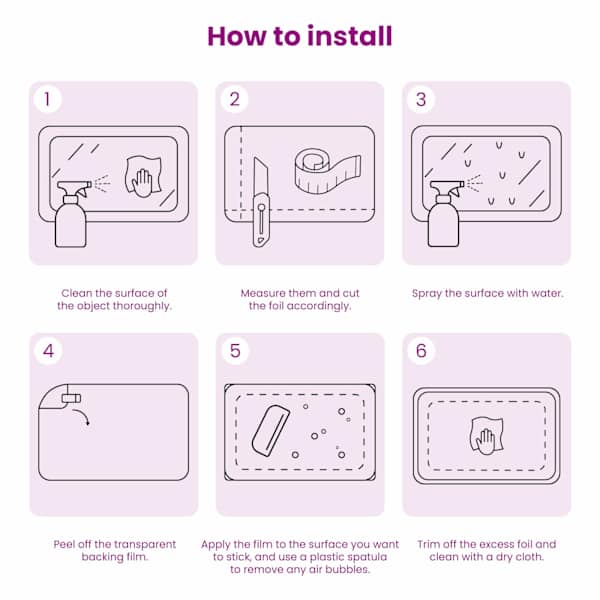 How to install

1

Clean the surface of the object thoroughly.

2

Measure them and cut the foil accordingly.

3

Spray the surface with water.

4

Peel off the transparent backing film.

5

Apply the film to the surface you want to stick, and use a plastic spatula to remove any air bubbles.

6

Trim off the excess foil and clean with a dry cloth.