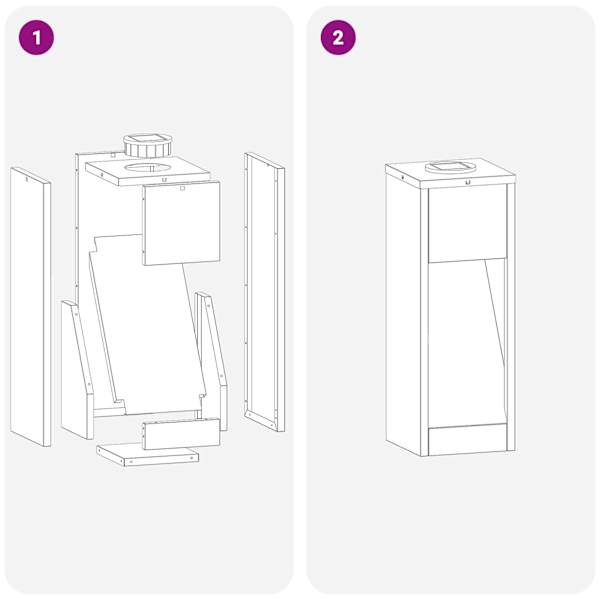 1

2