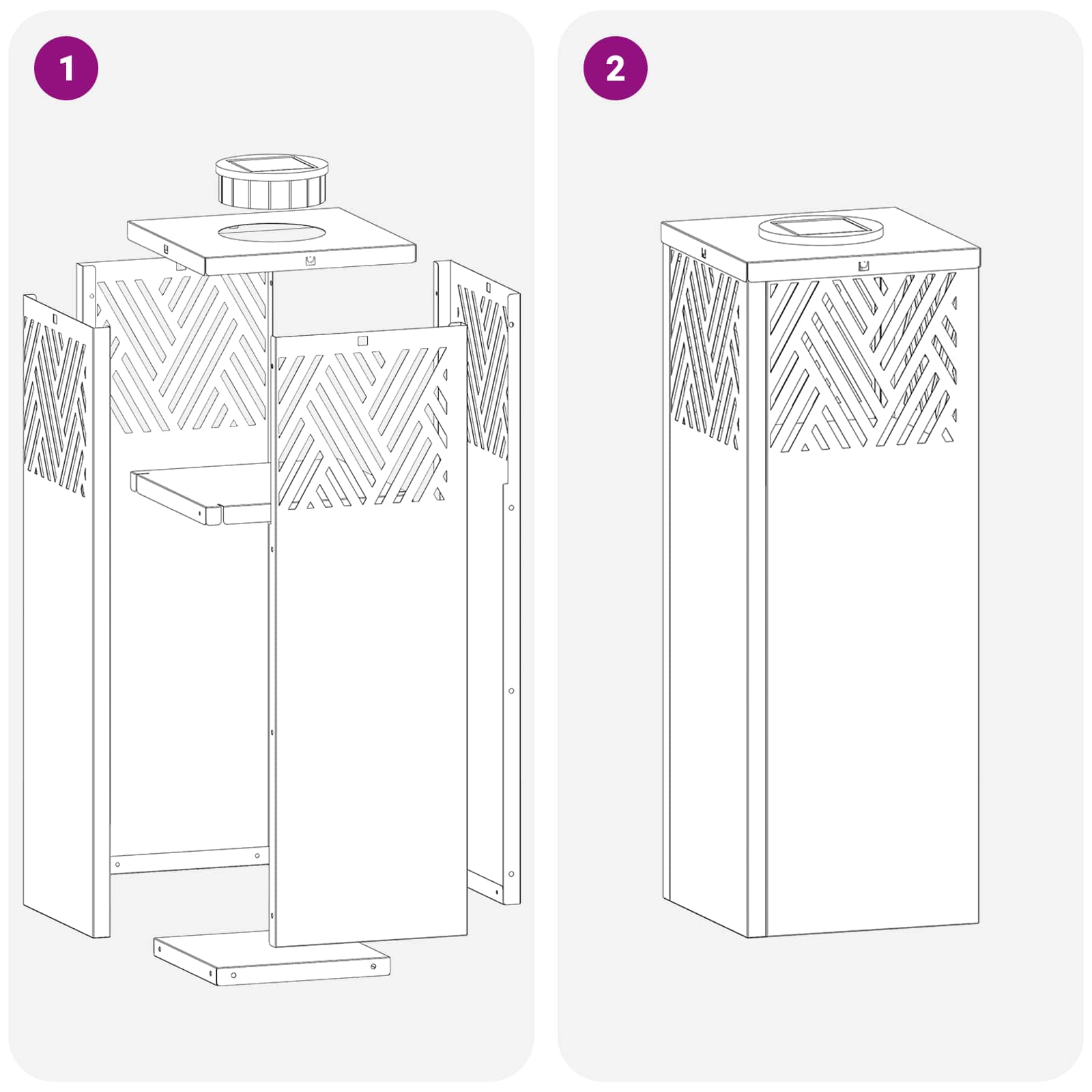 1

2