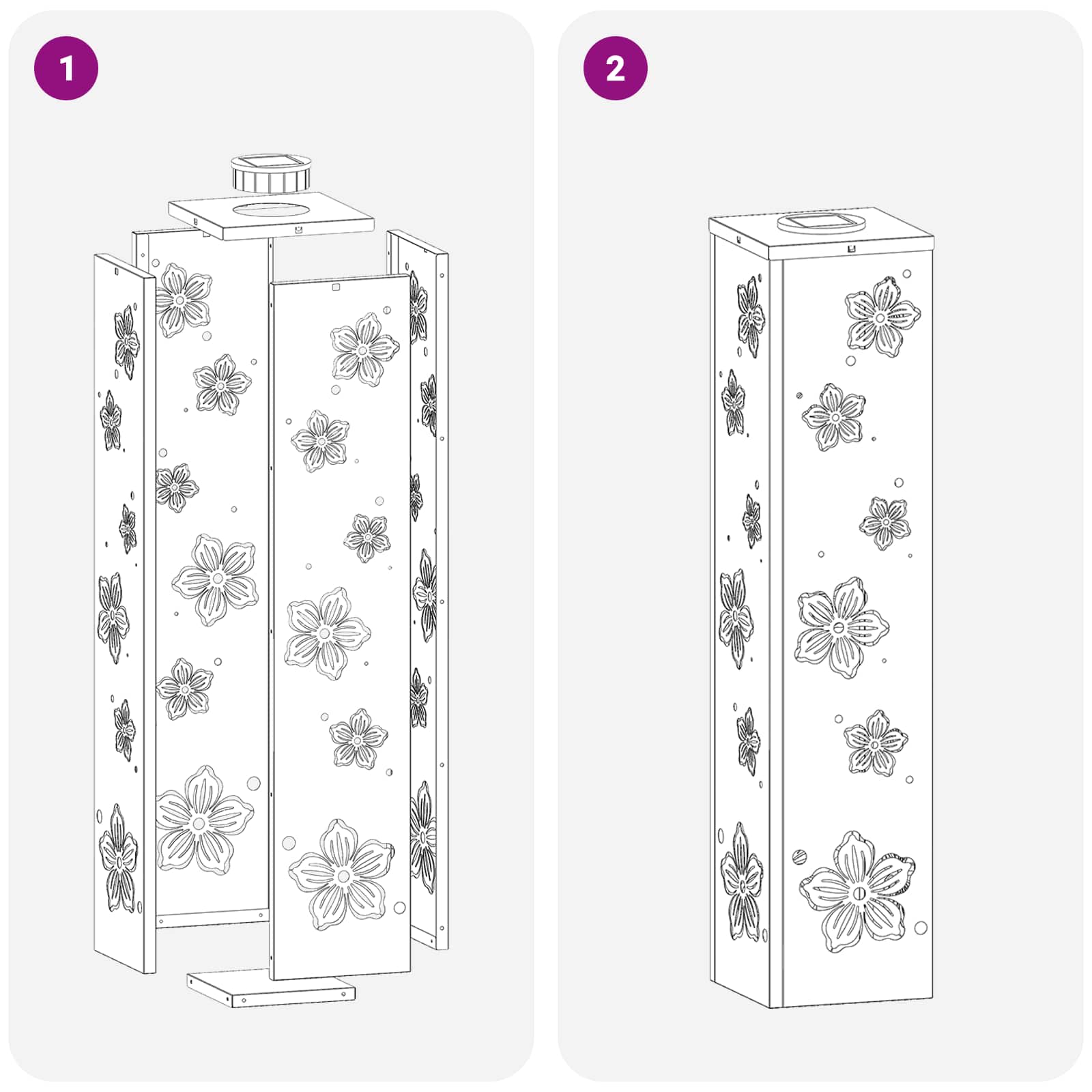 1

2