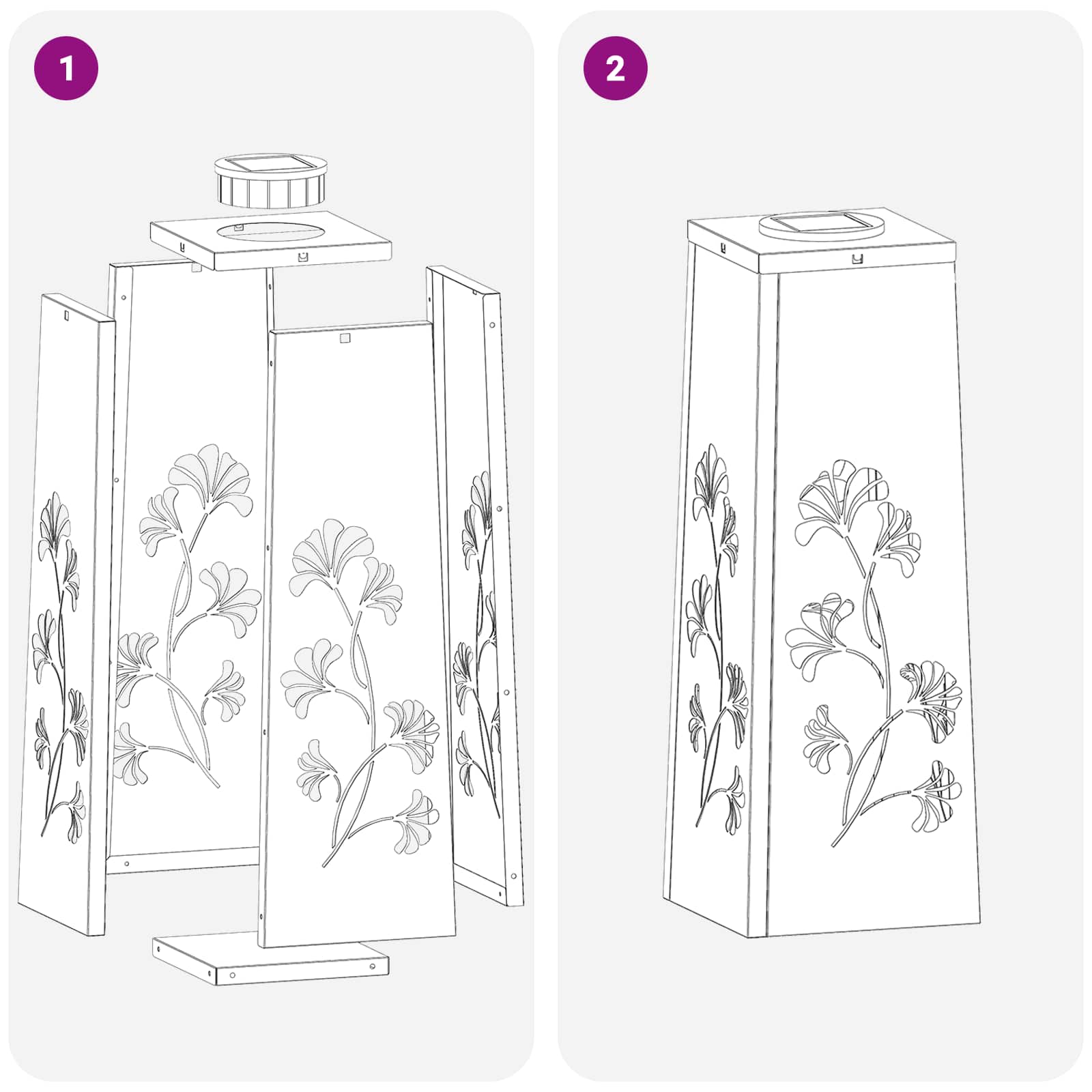 1

2