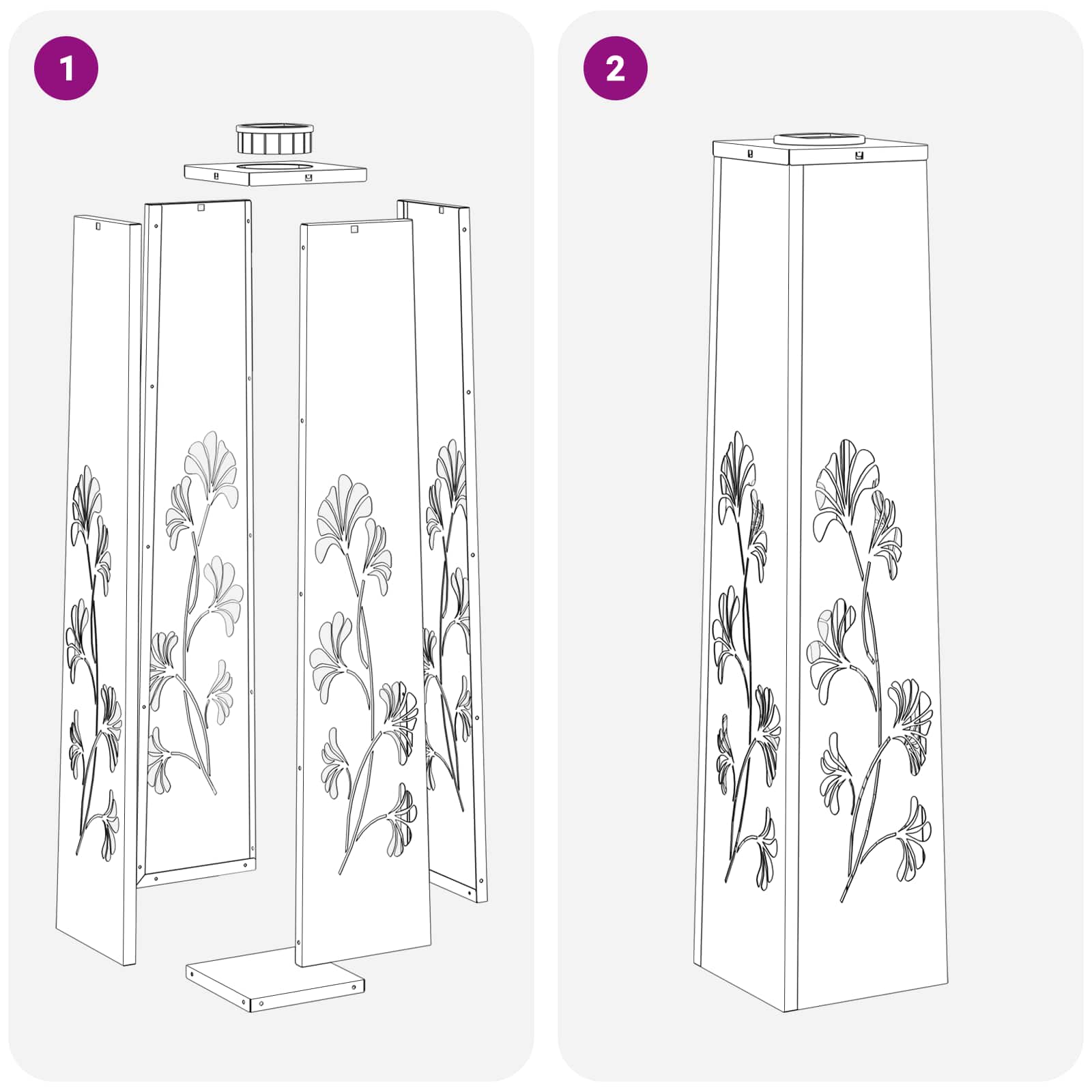 1

2