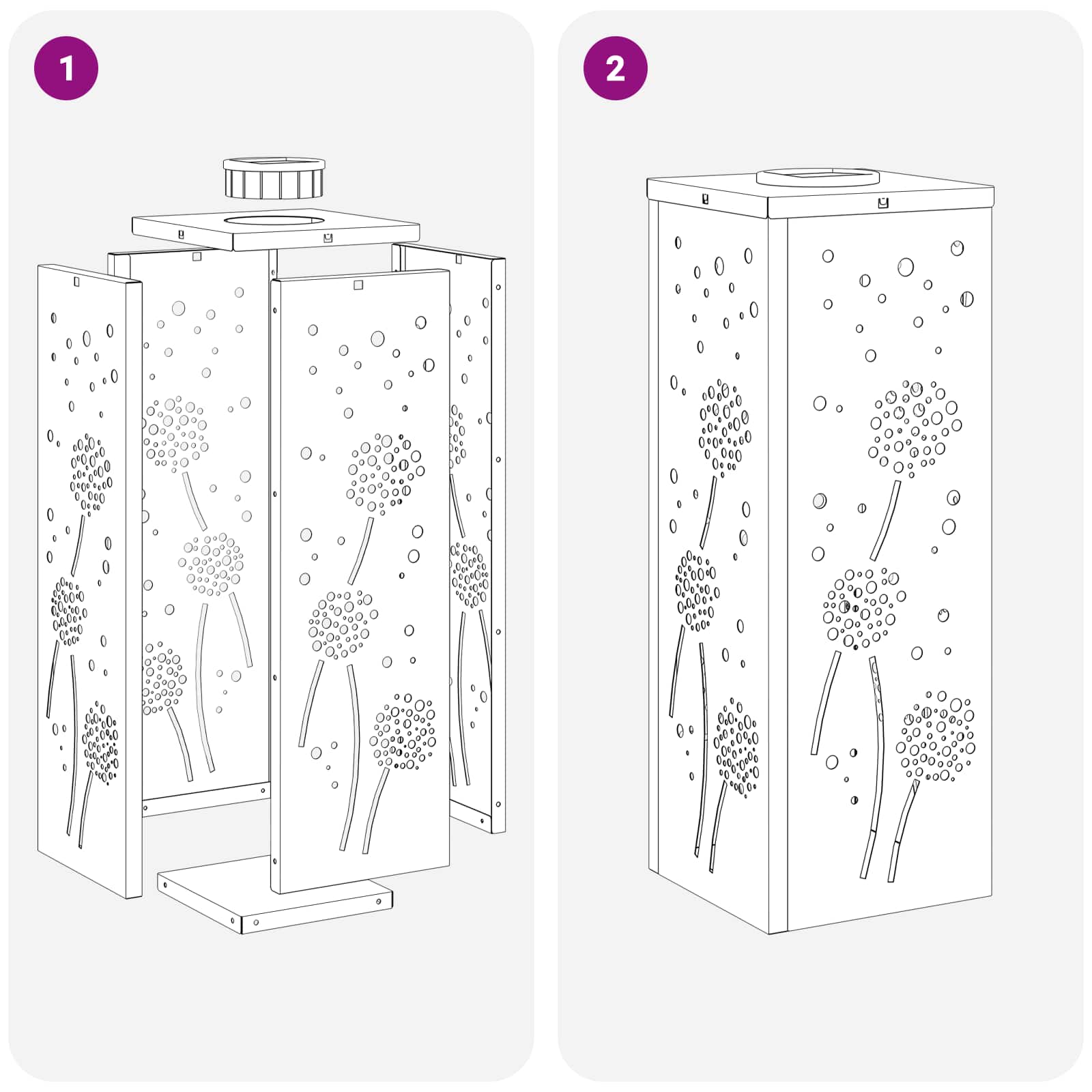 1

2