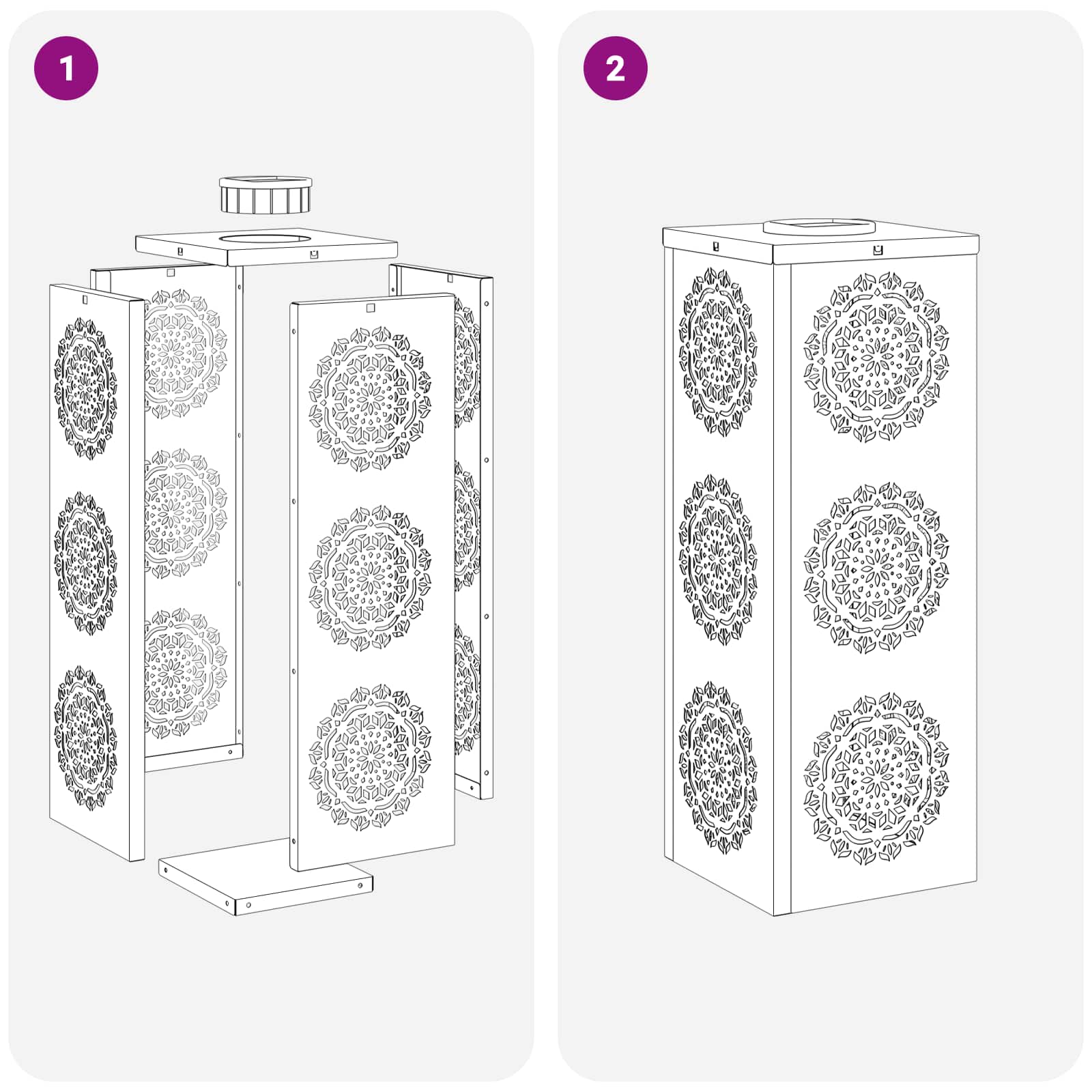 1

2