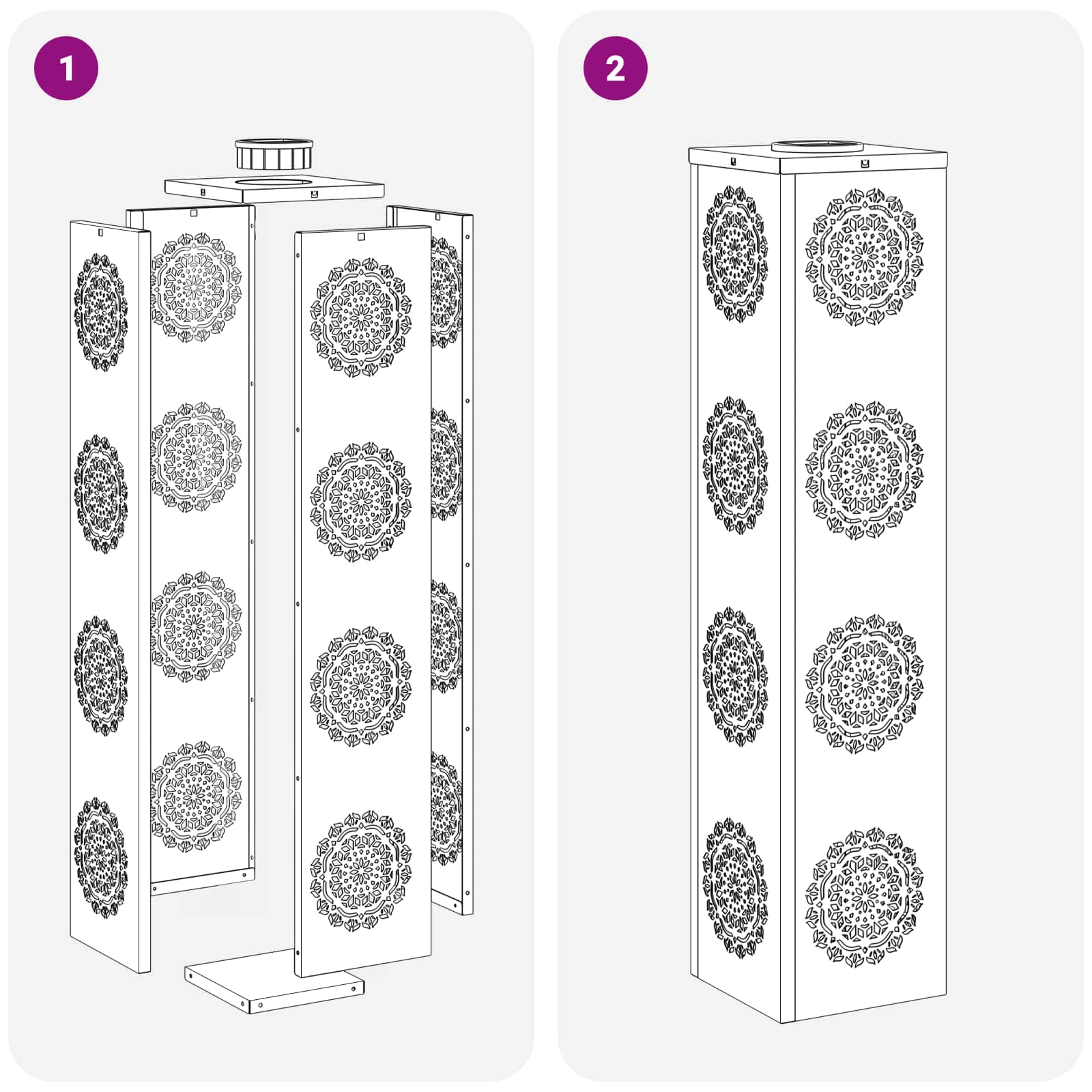 1

2