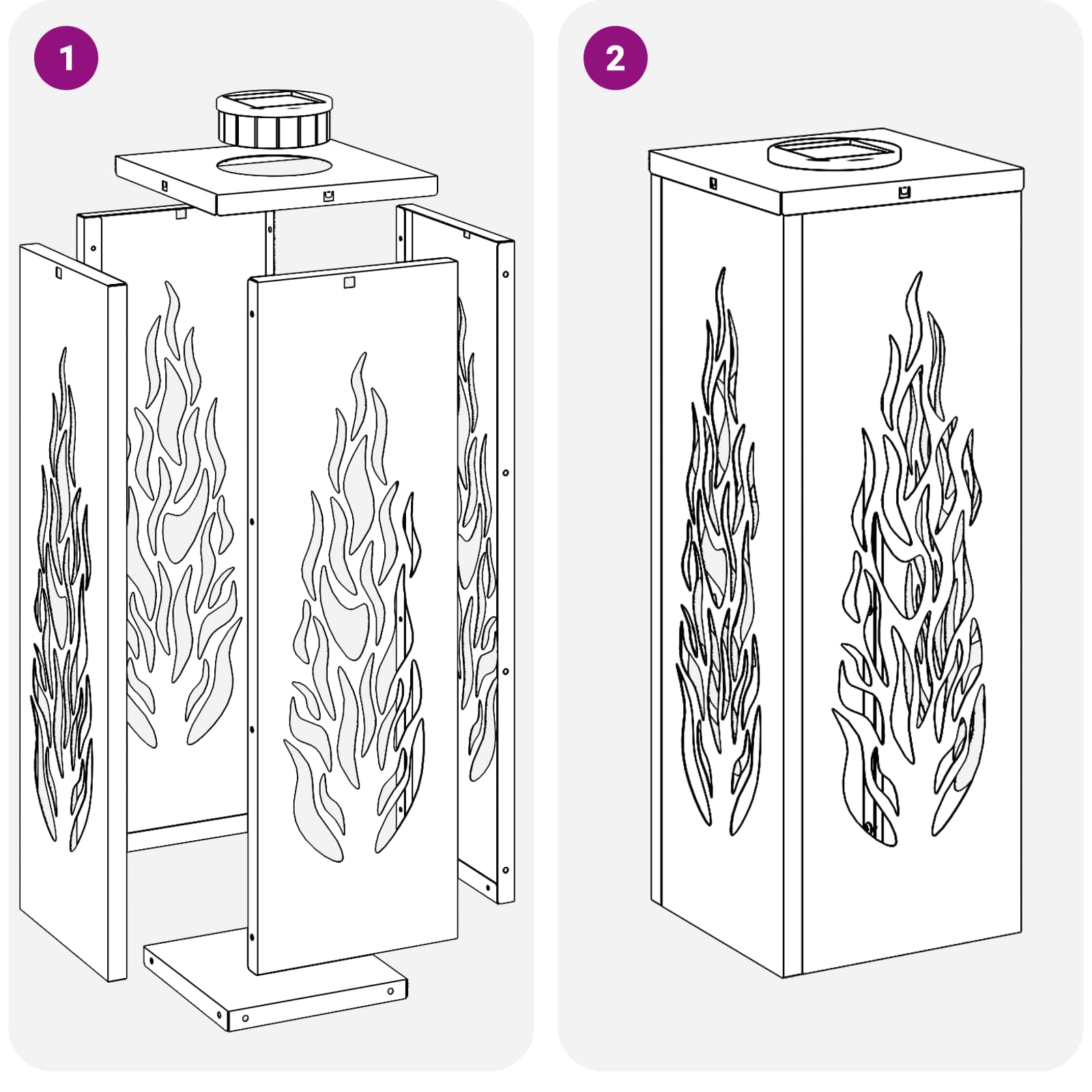 1

2