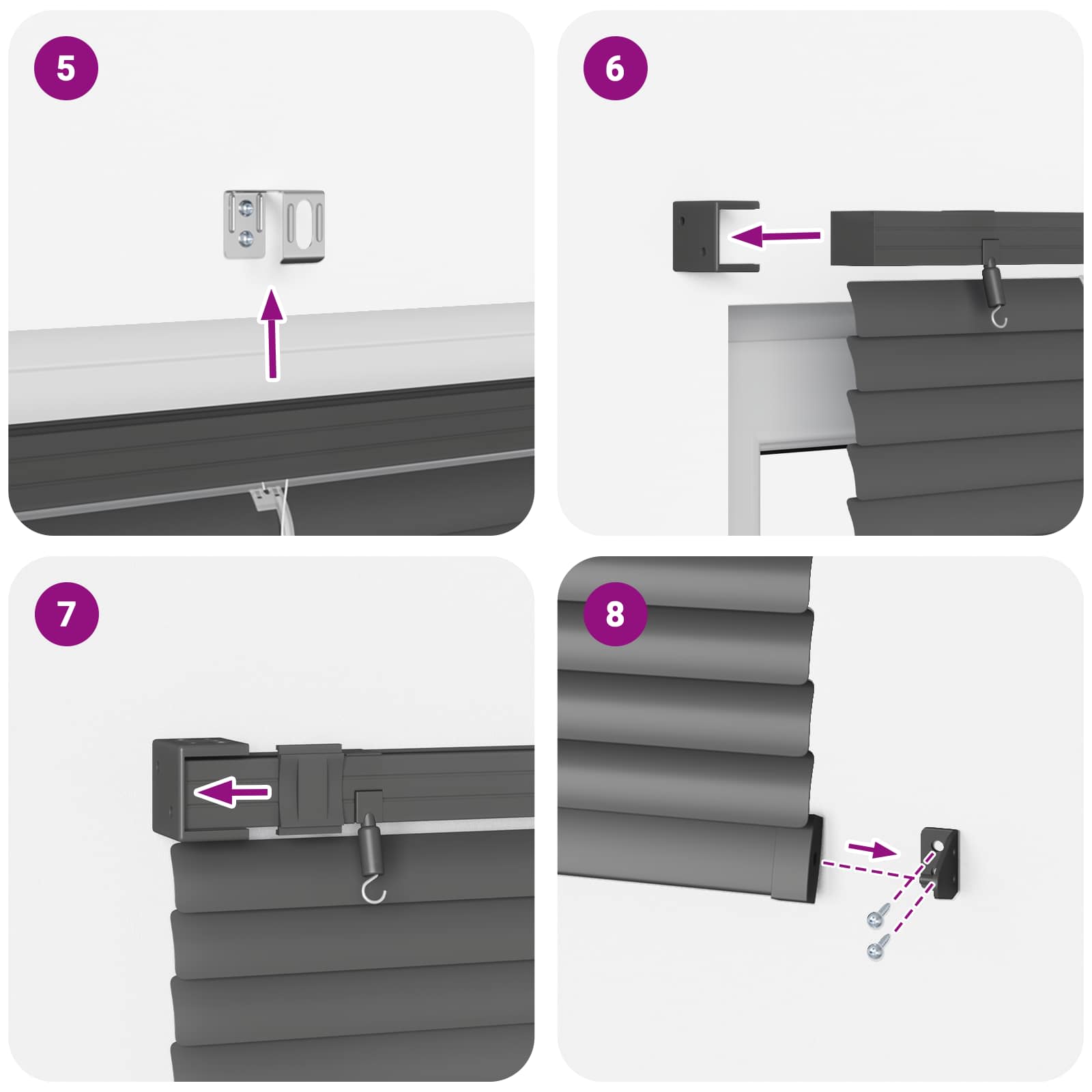 5

6

7

8