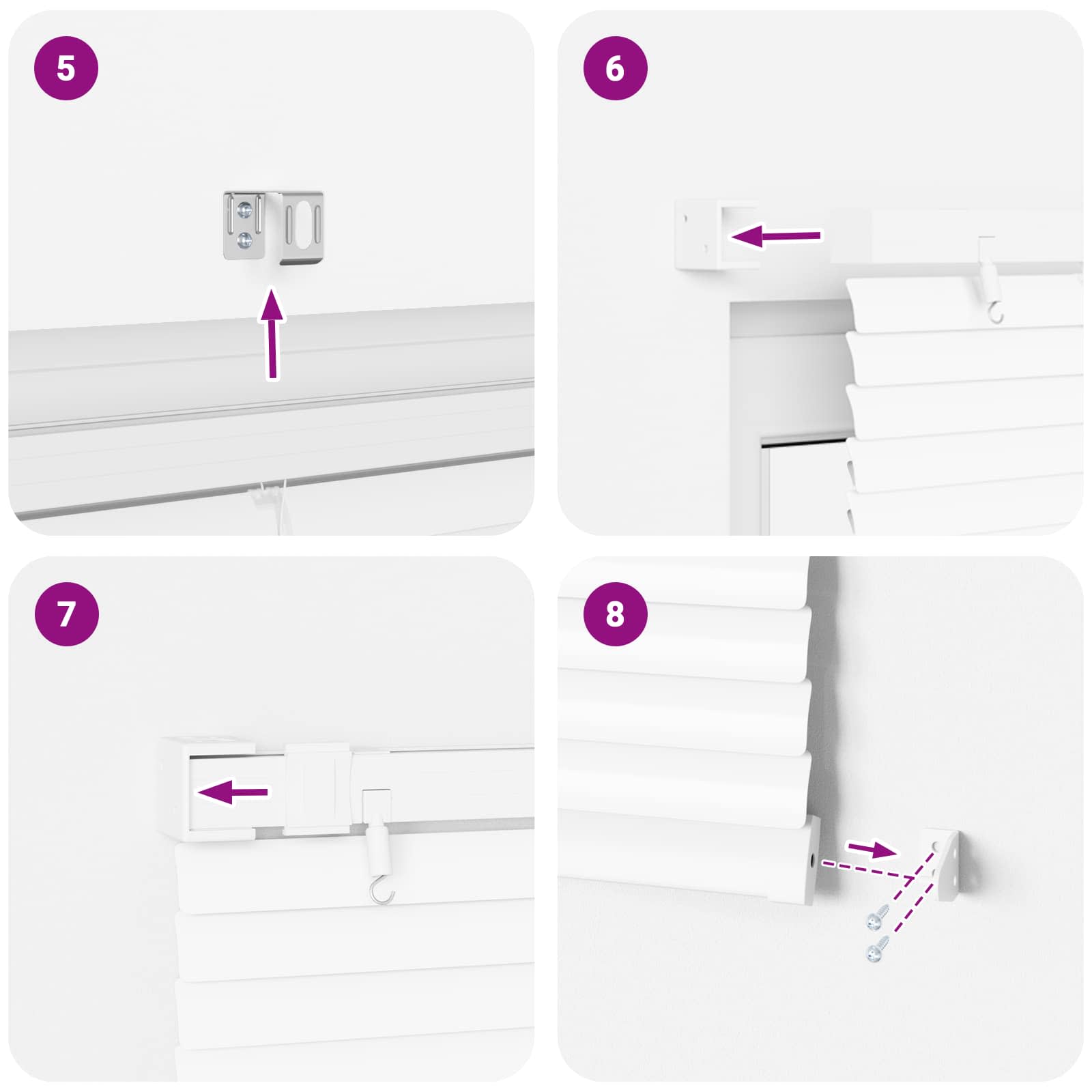 5

6

7

8