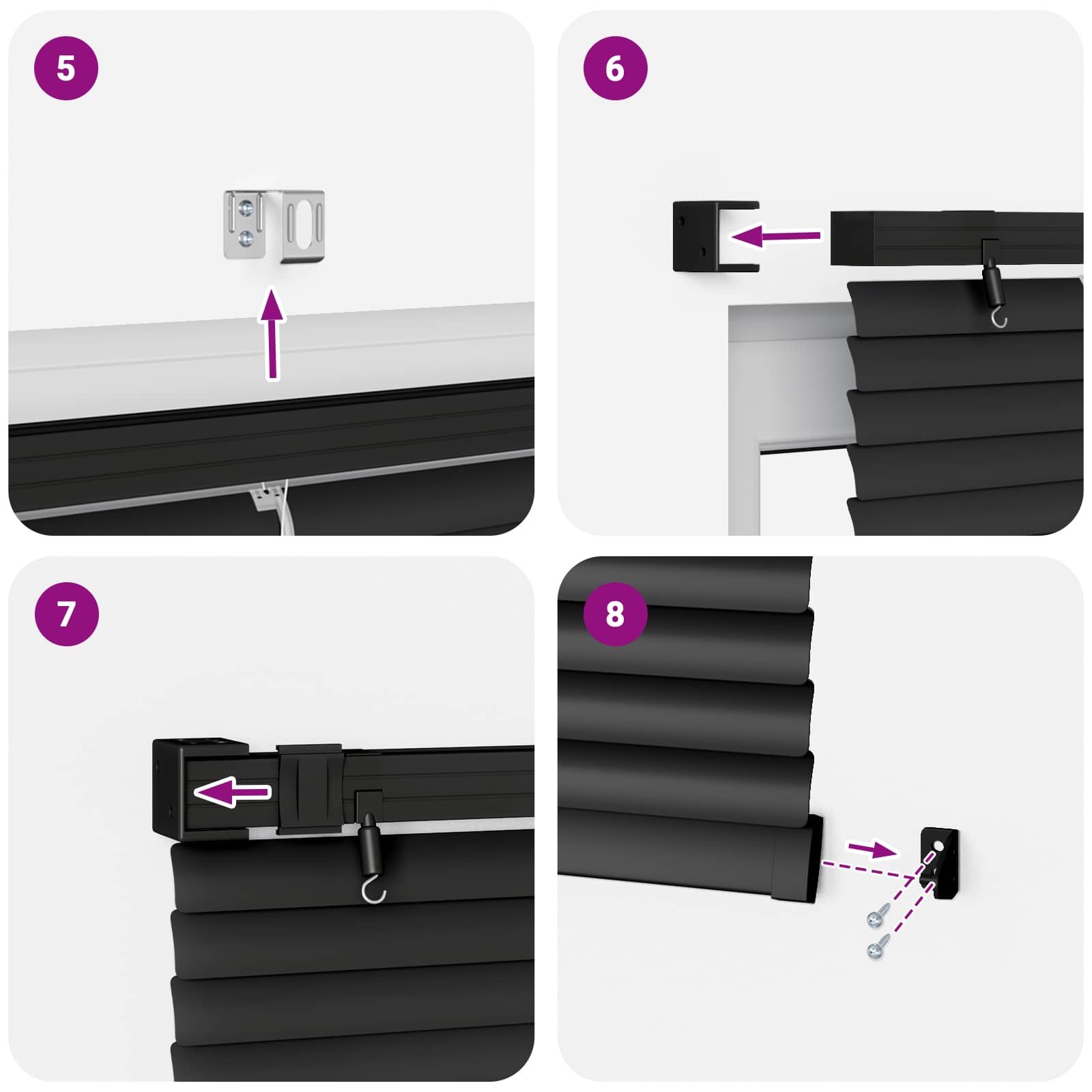 5

6

7

8