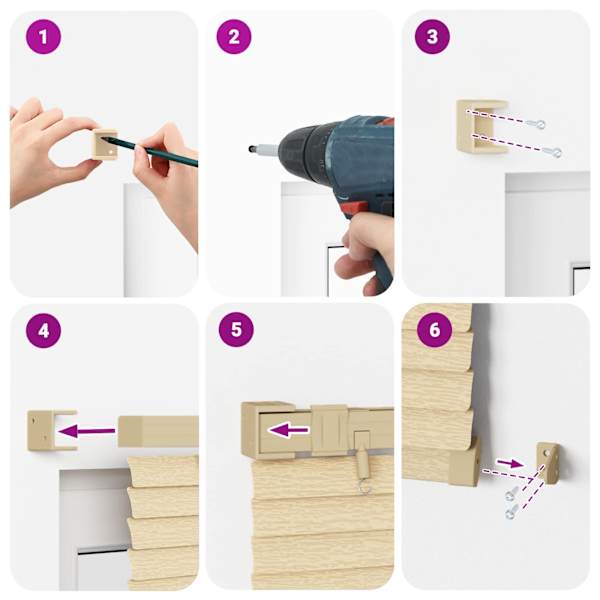 1

2

3

4

5

6