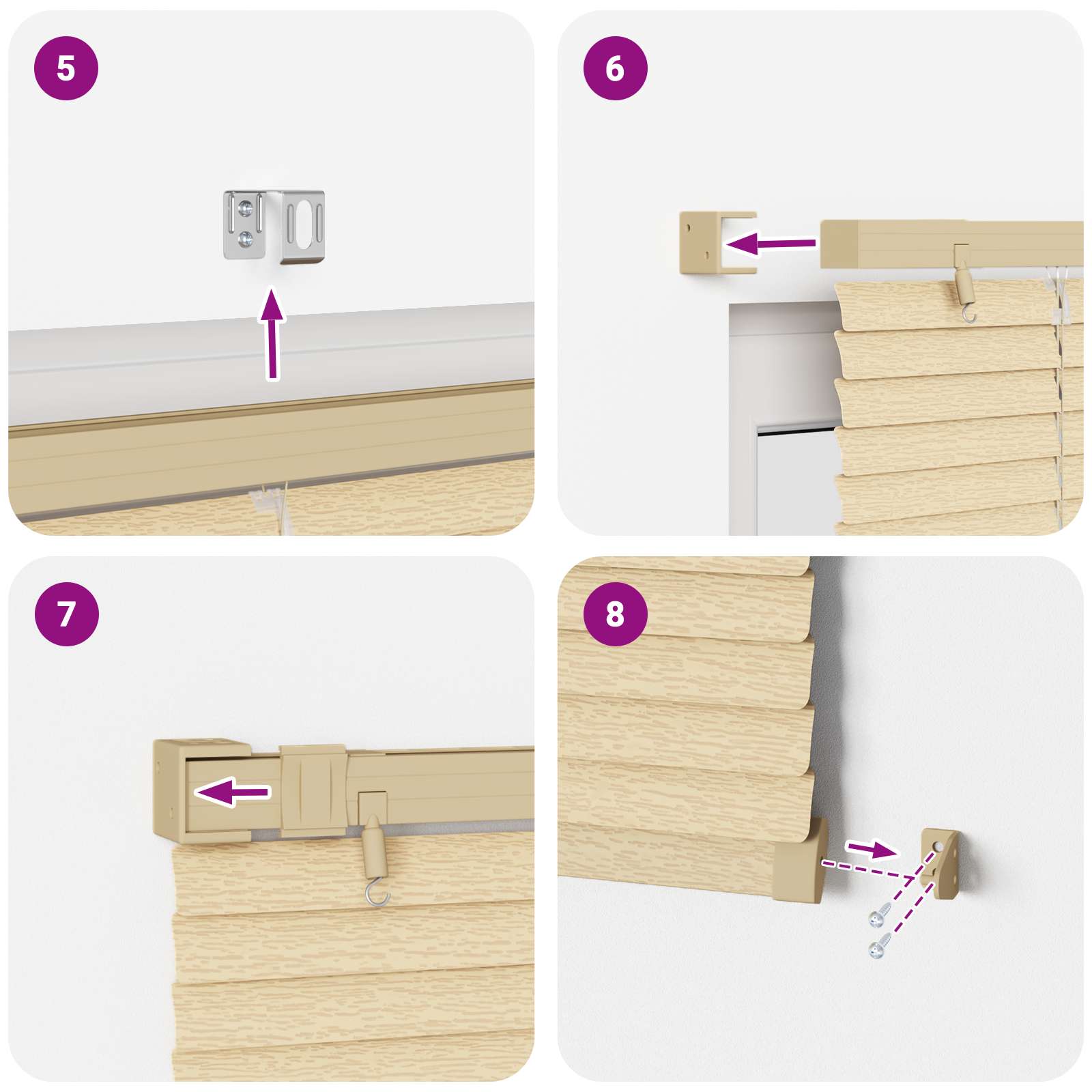 5

6

7

8