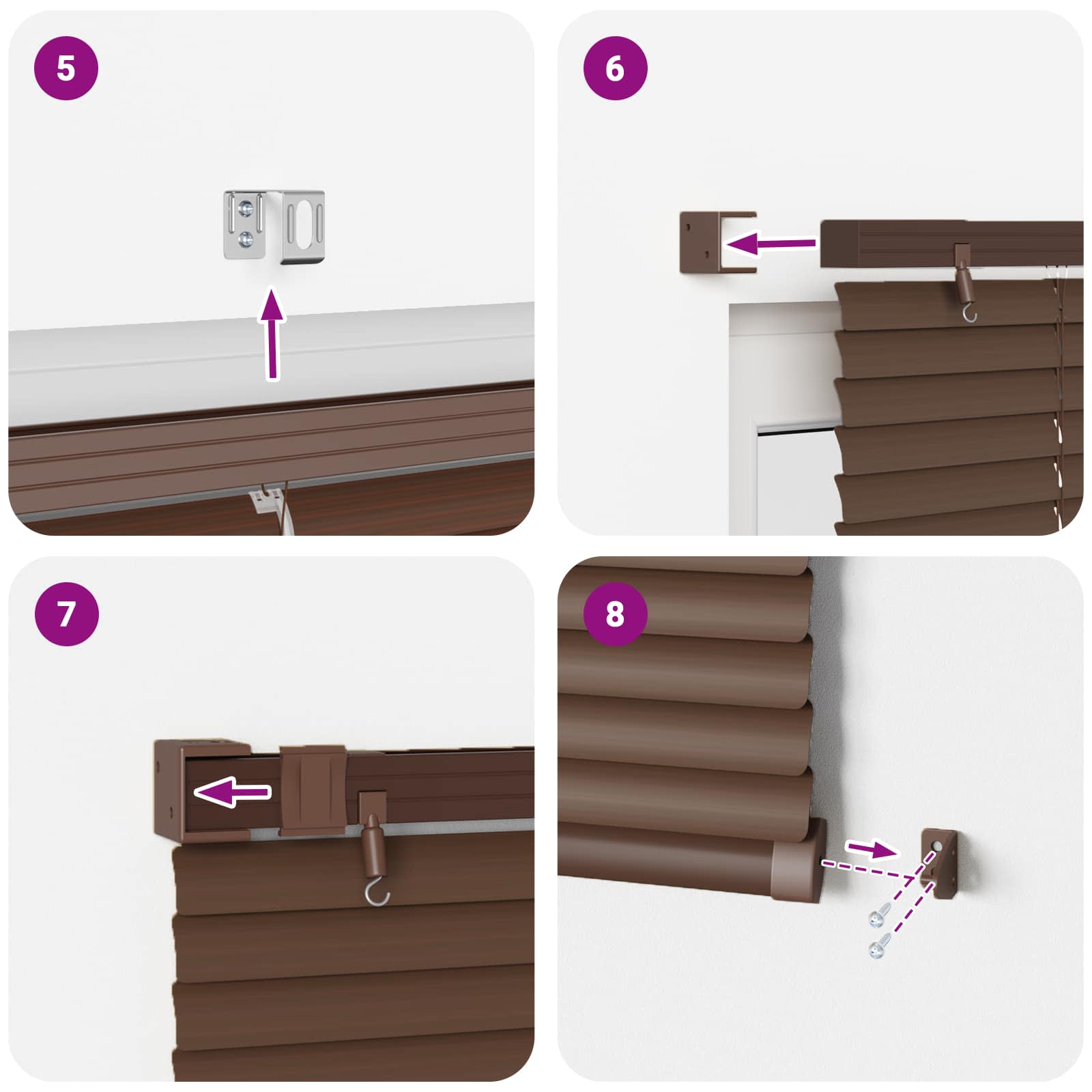 5

6

7

8