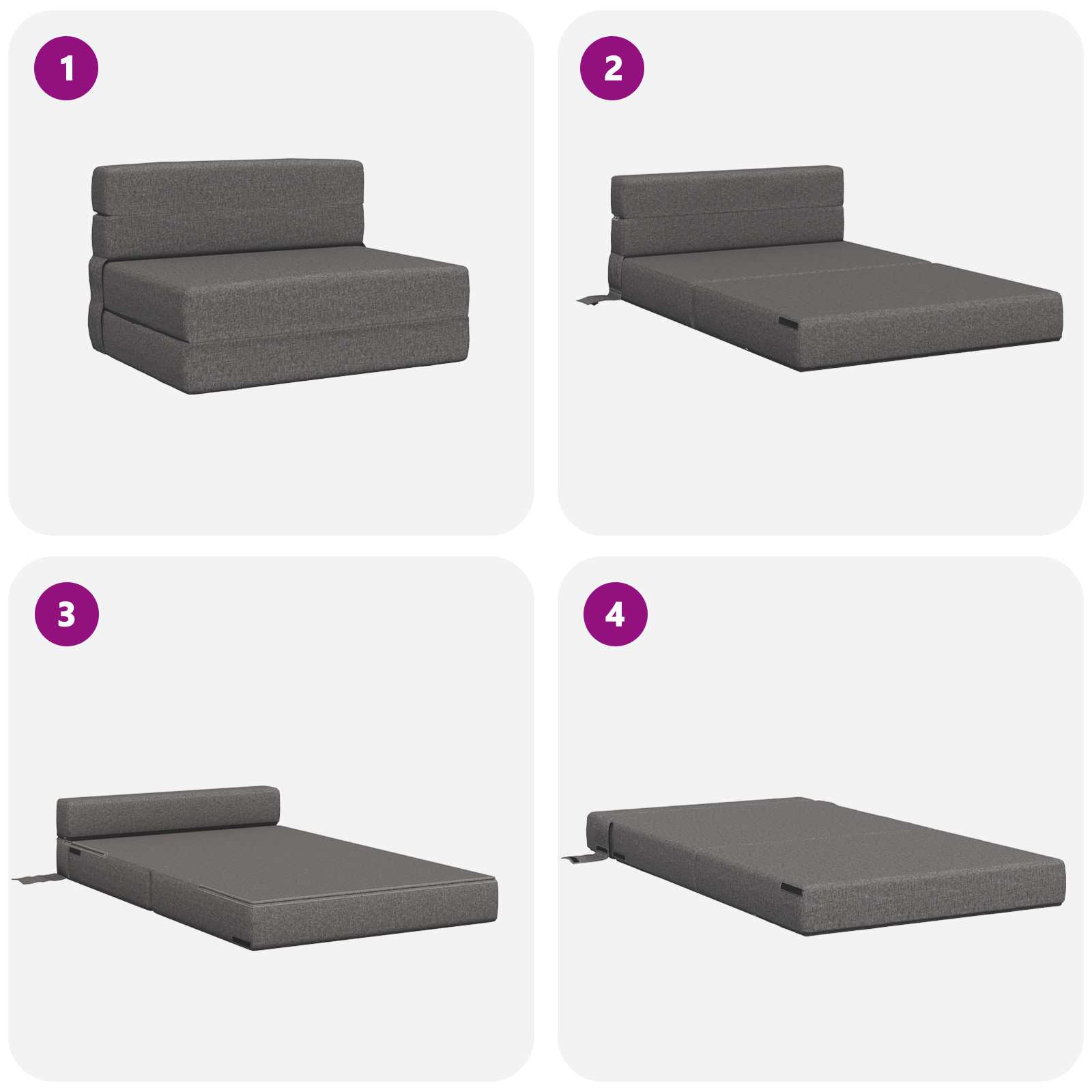 1

2

3

4