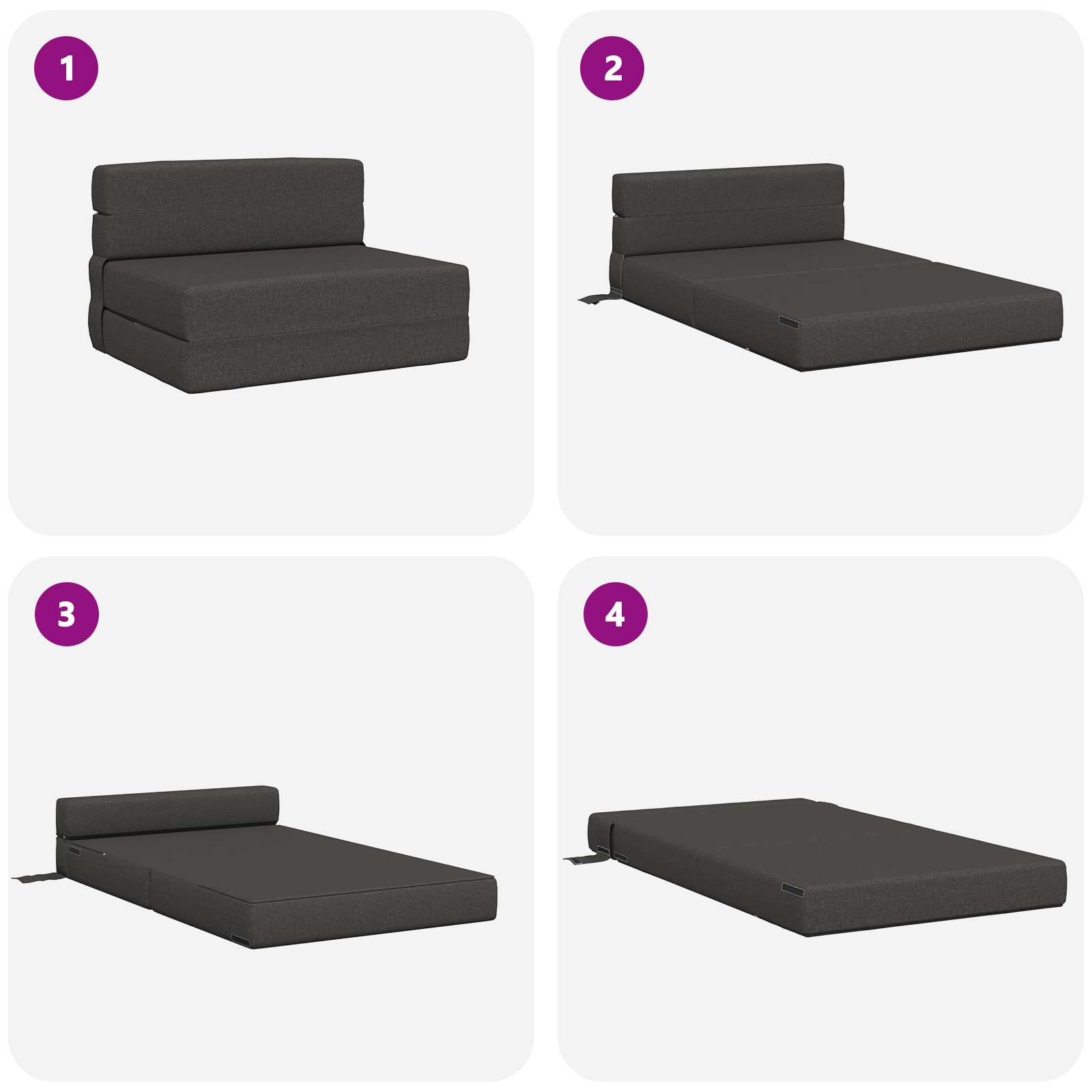 1

2

3

4