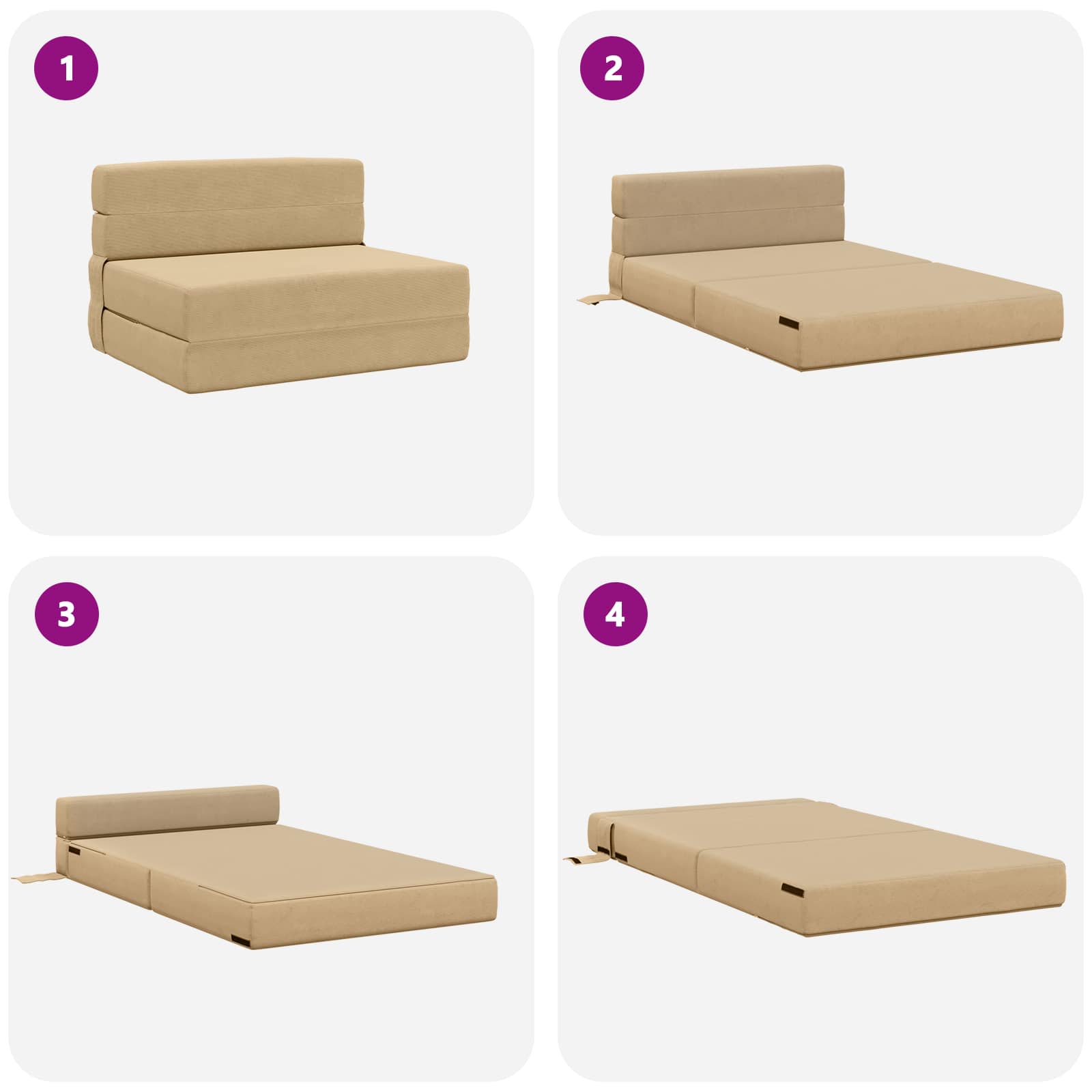 1

2

3

4