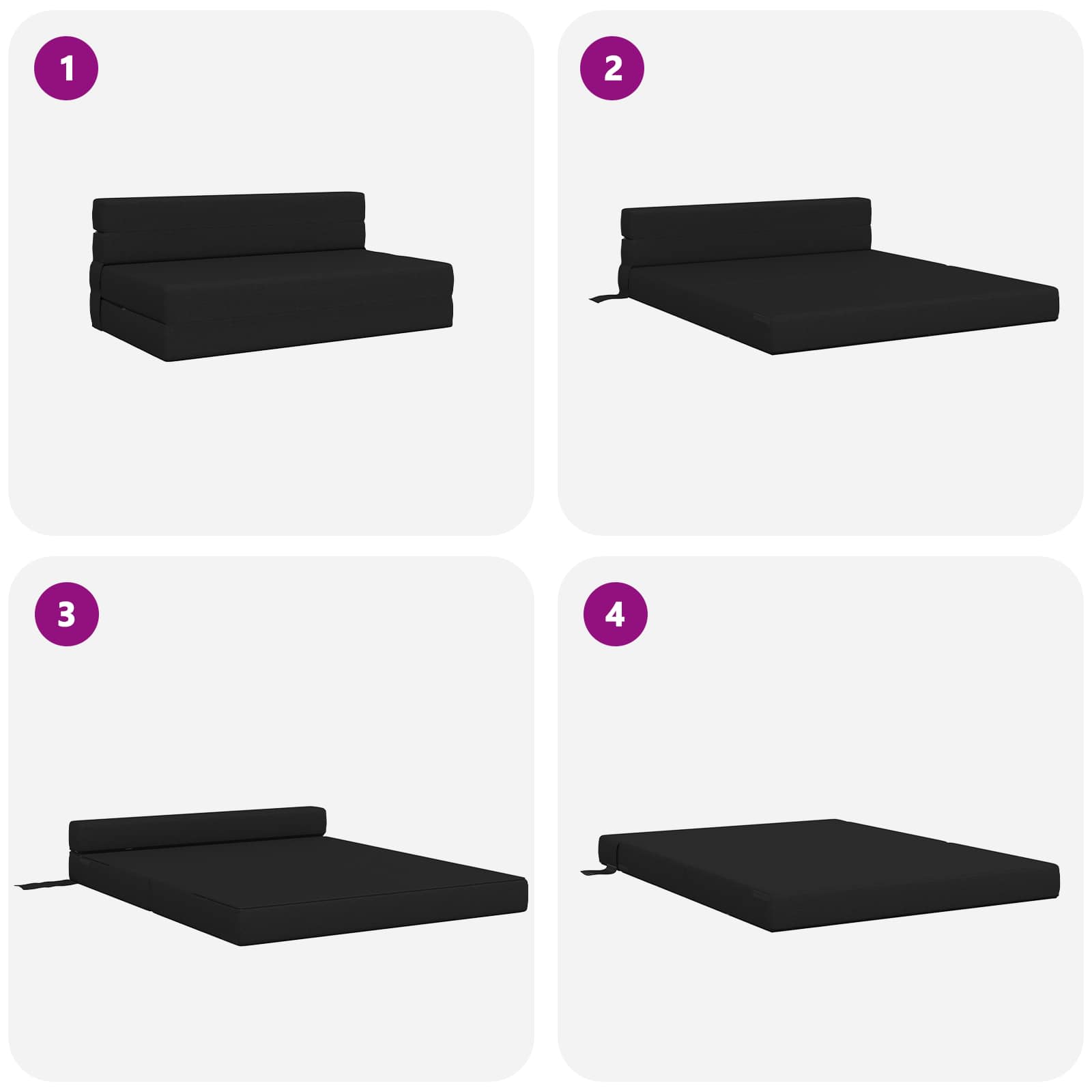 1

2

3

4