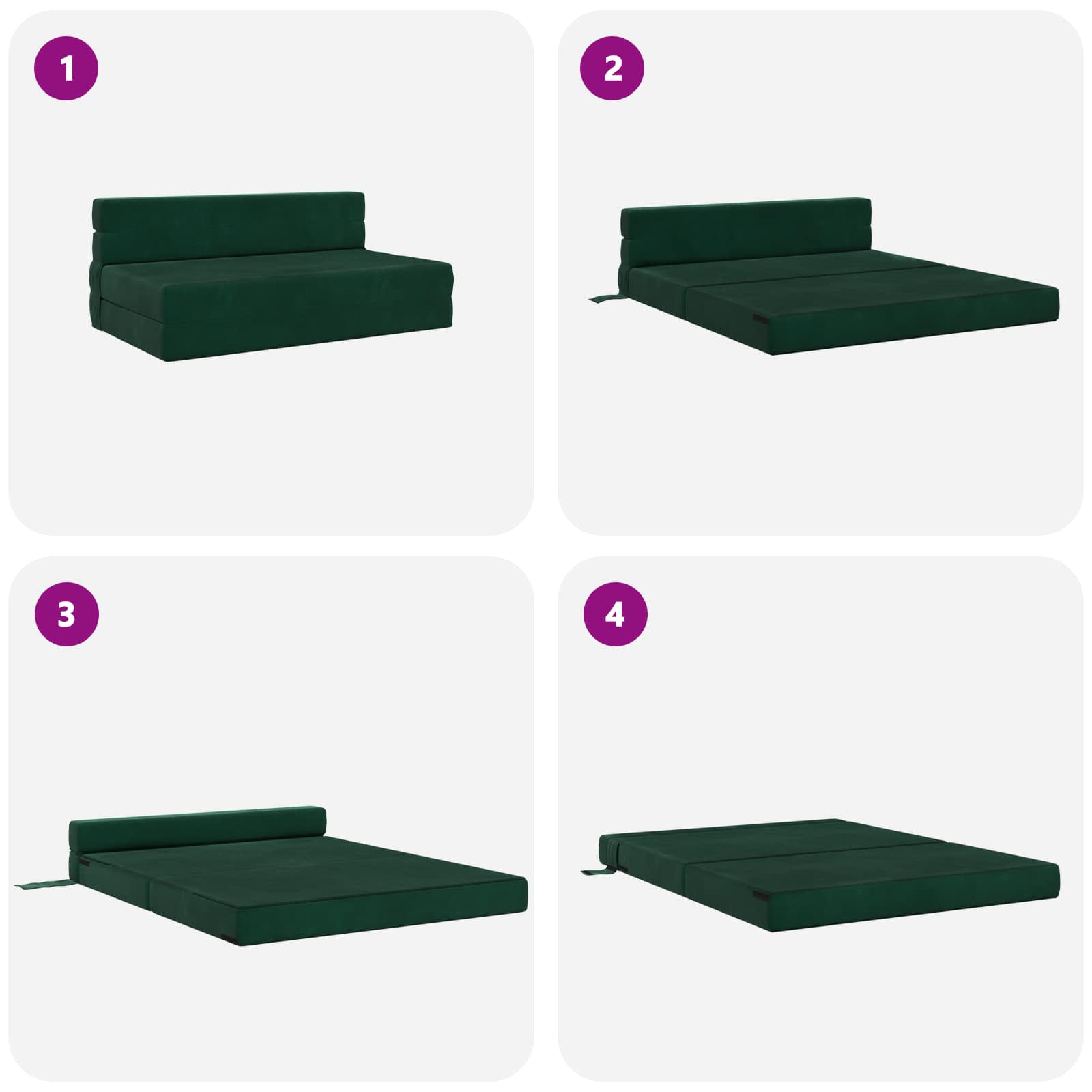 1

2

3

4